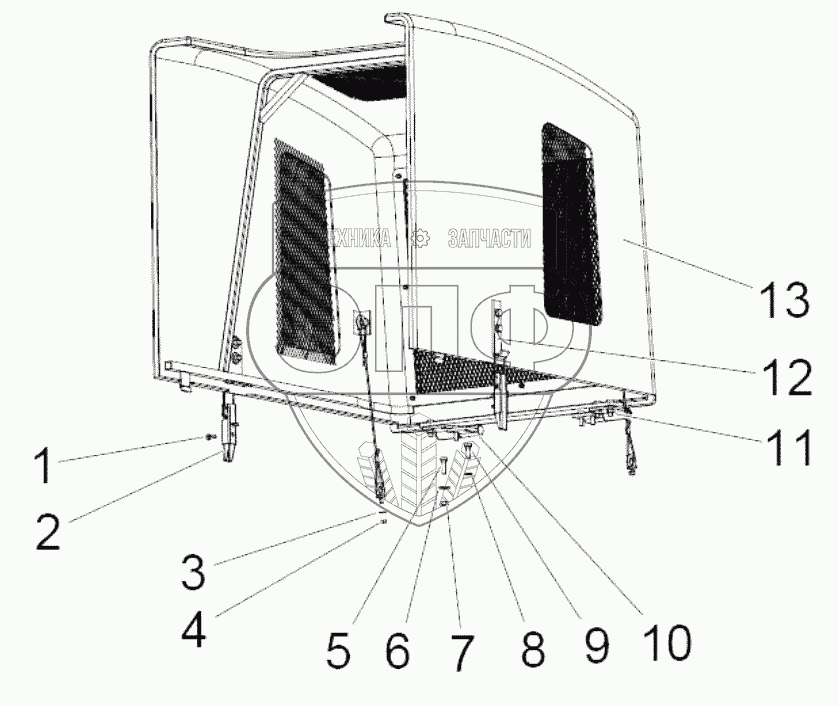 ТЕХНИКА ЗАПЧАСТИ
СПФ
13
12
11
1
2
3
4
5
6
7
8
9
10