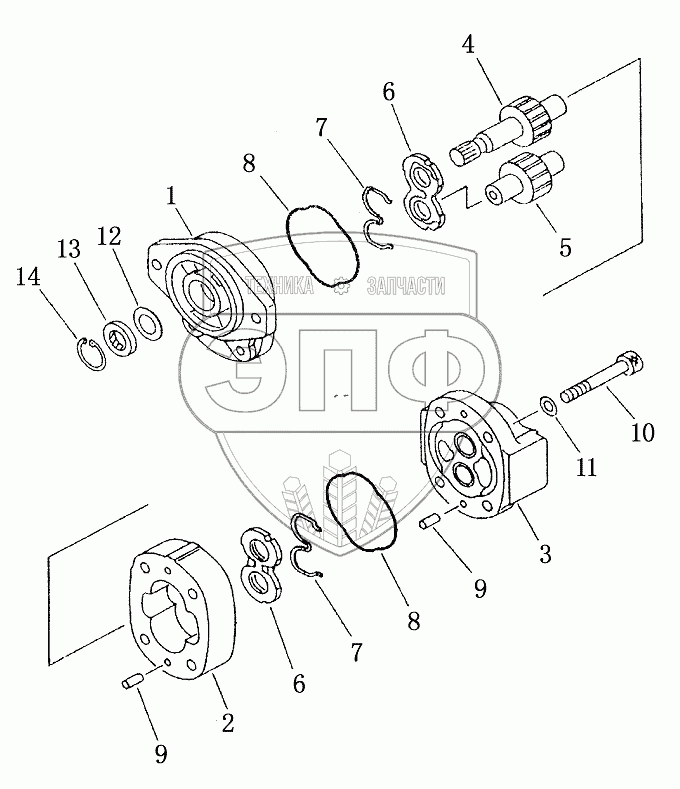 4
6
7
8
1
5
13
12
14
ТЕХНИКА ЗАПЧАСТИ
ЭПФ
10
11
3
9
8
7
6
2
9