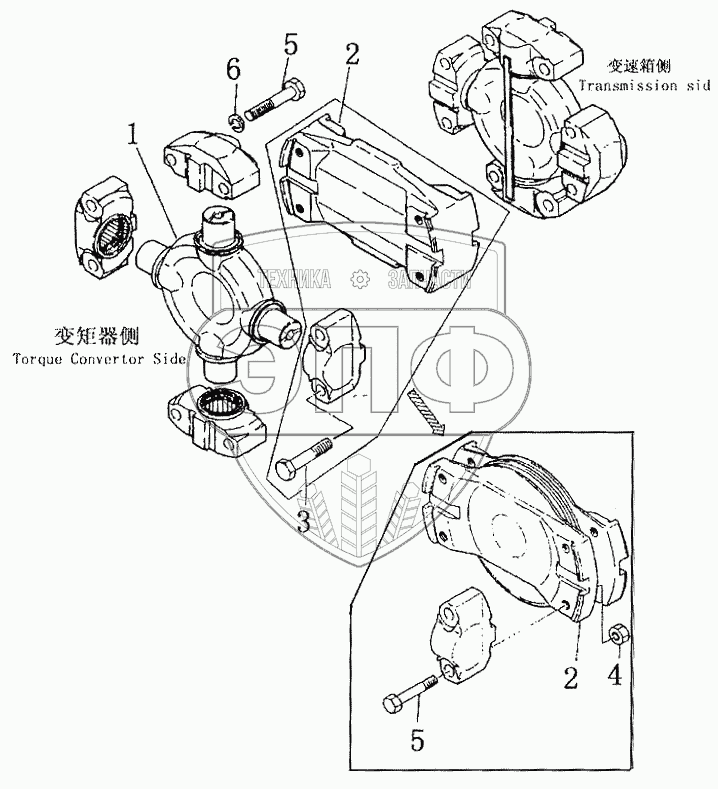 6
5
2
变速箱侧
Transmission sid
1
ТЕХНИКА ЗАПЧАСТИ
ЭПФ
变矩器侧
Torque Convertor Side
3
2
4
5