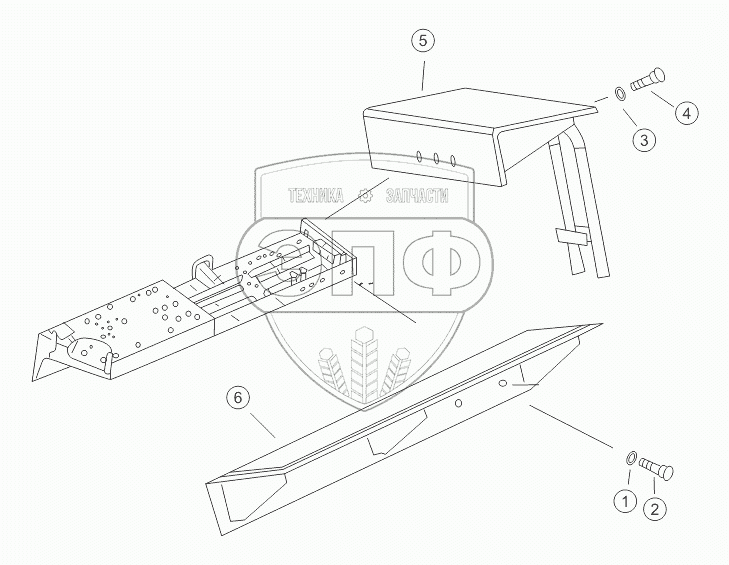 5
4
3
ТЕХНИКА ЗАПЧАСТИ
СПФ
6
1
2