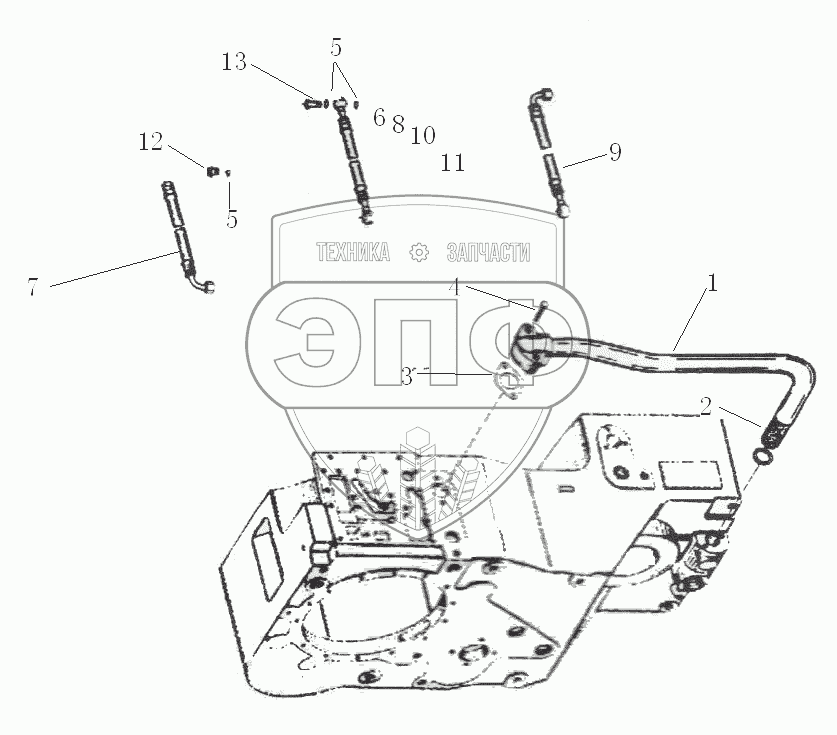 13
5
6 8 10
11
9
12
5
7
ТЕХНИКА ЗАПЧАСТИ
ЭПФ
4
1
3
2