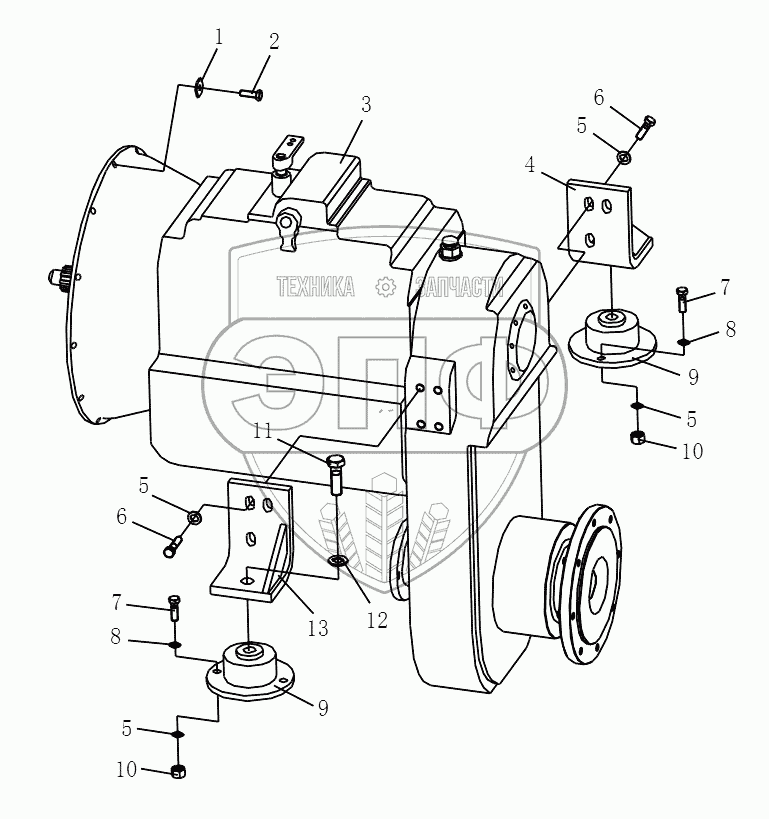 1
2
3
6
5
4
ТЕХНИКА ЗАПЧАСТИ
ЭПФ
7
8
9
5
10
11
5
6
13
12
7
8
9
5
10