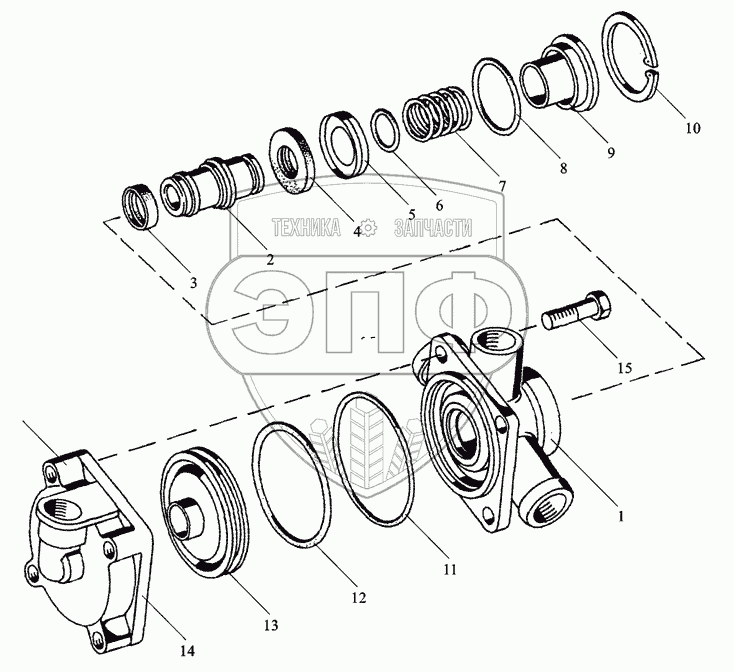 10
9
8
7
6
5
4
2
3
ТЕХНИКА ЗАПЧАСТИ
ЭПФ
15
1
11
12
13
14