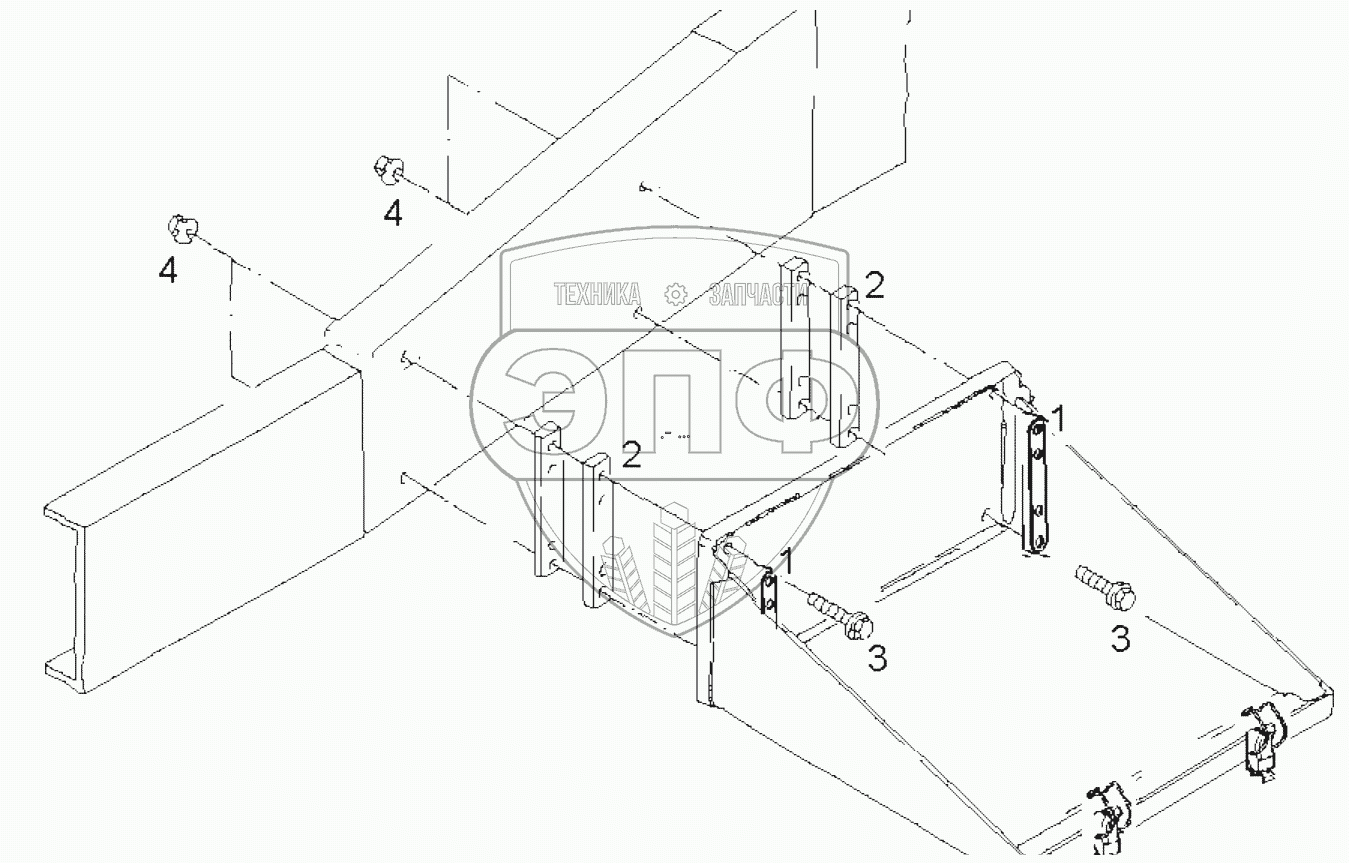 4
4
ТЕХНИКА ЗАПЧАСТИ
ЭПФ
2
2
1
1
3
3