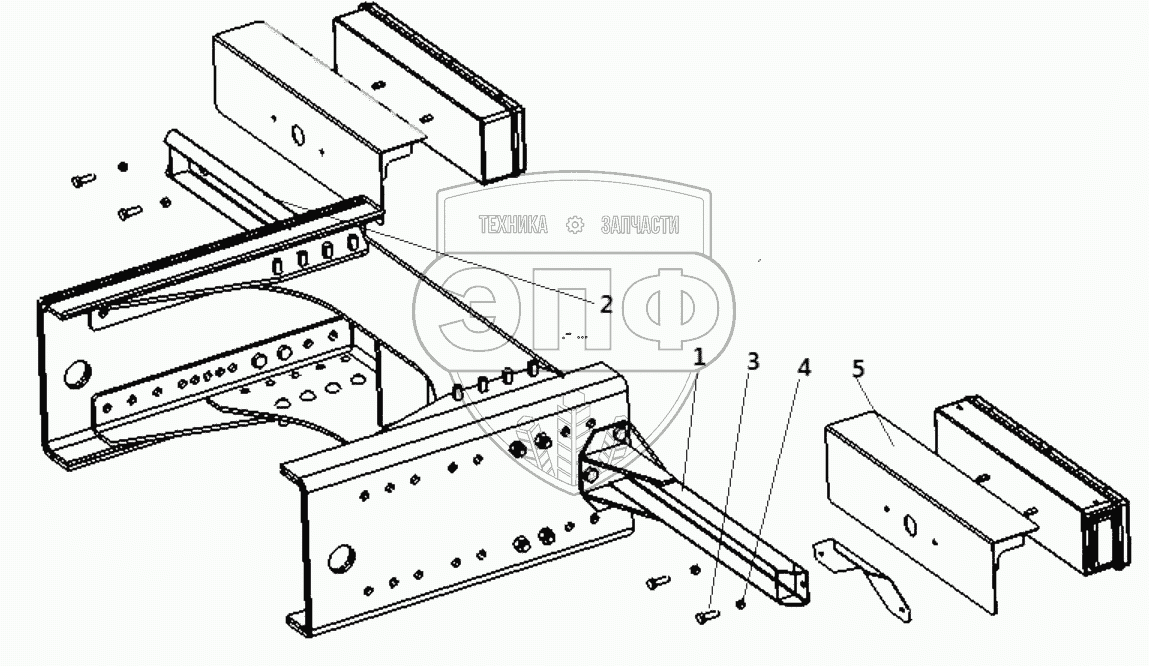 ТЕХНИКА ЗАПЧАСТИ
ЭПФ
2
1
3
4
5