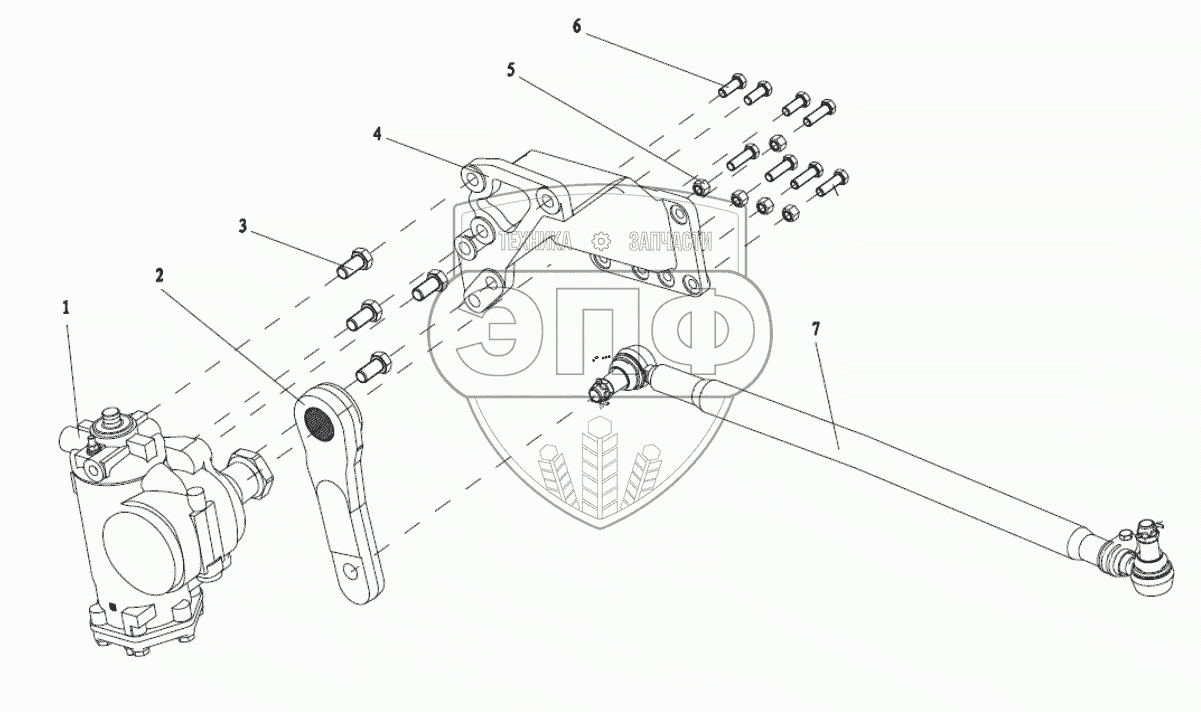 6
5
4
3
2
1
7
ТЕХНИКА ЗАПЧАСТИ
ЭПФ