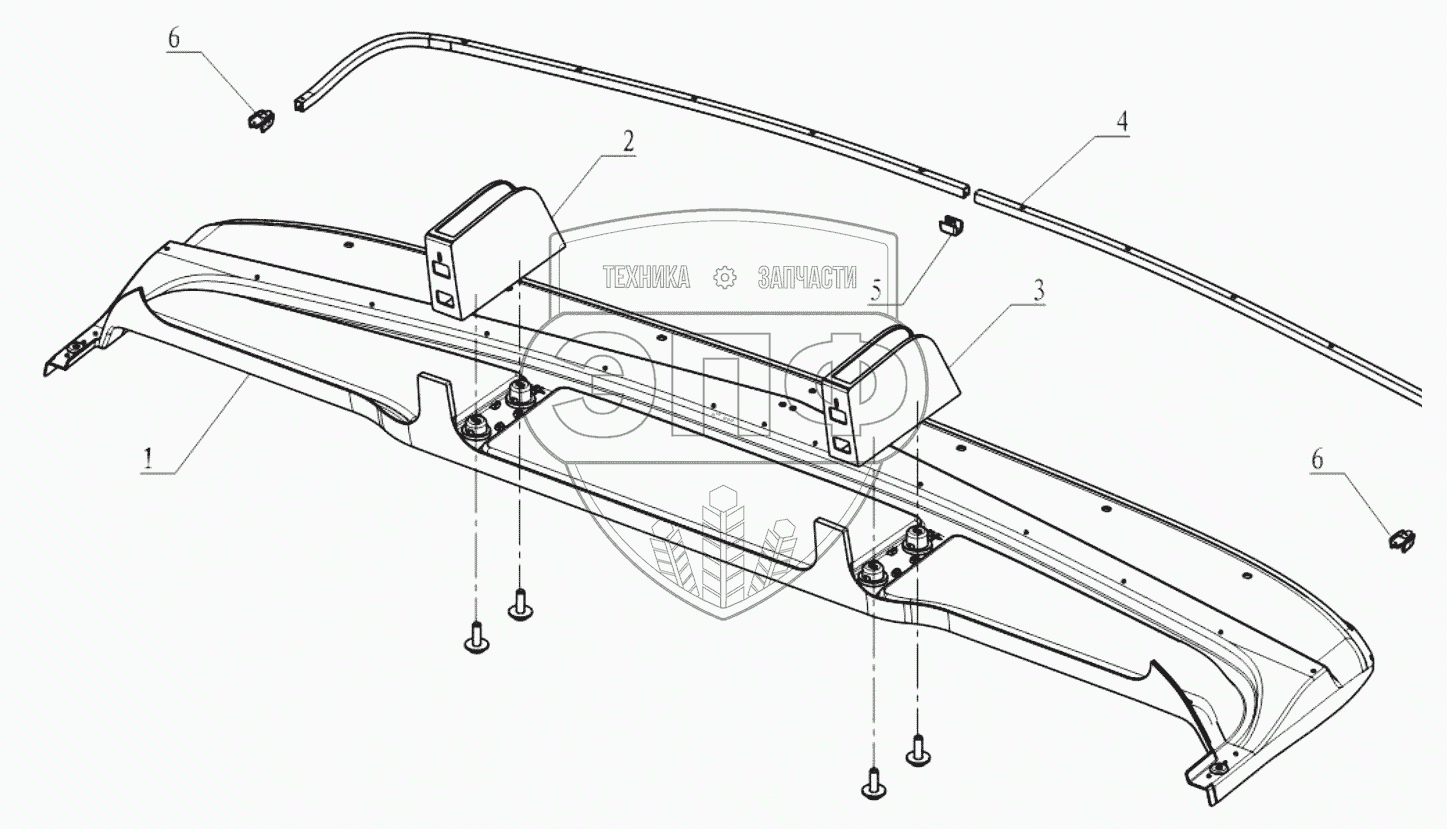 6
2
4
ТЕХНИКА ЗАПЧАСТИ
5
3
ЭПФ
1
6