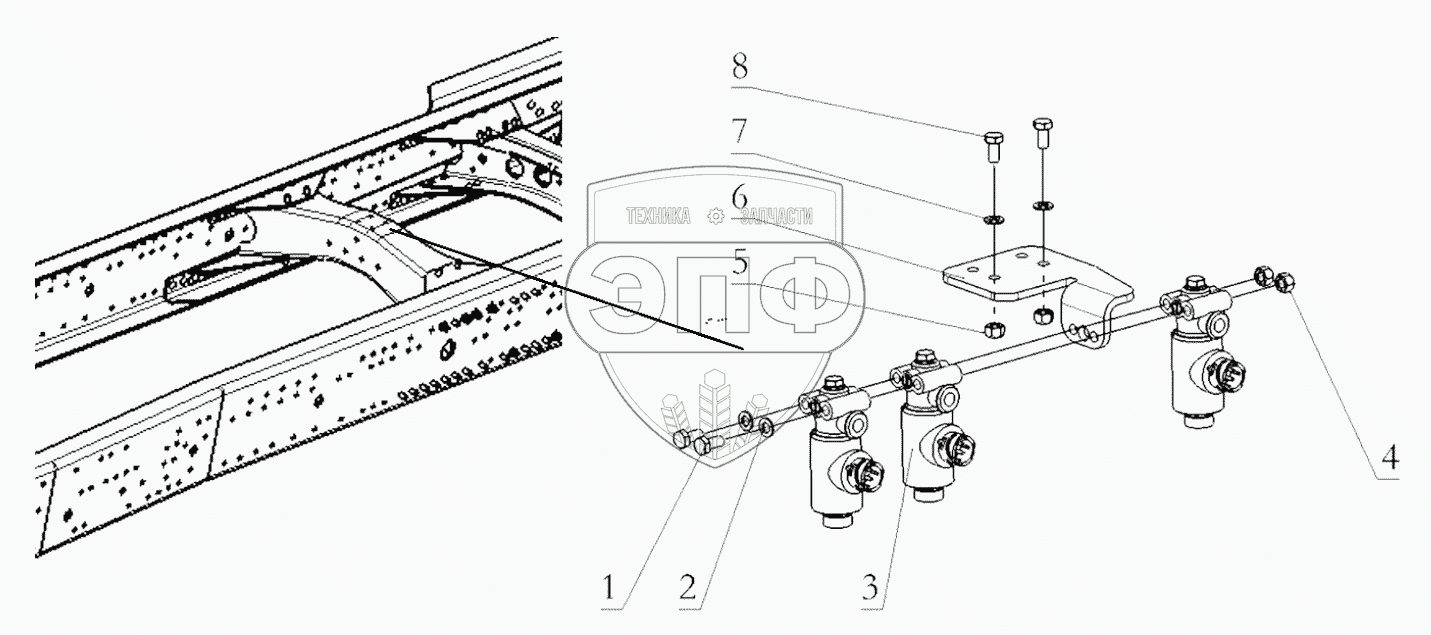 8
7
6
5
ТЕХНИКА ЗАПЧАСТИ
ЭПФ
4
1
2
3