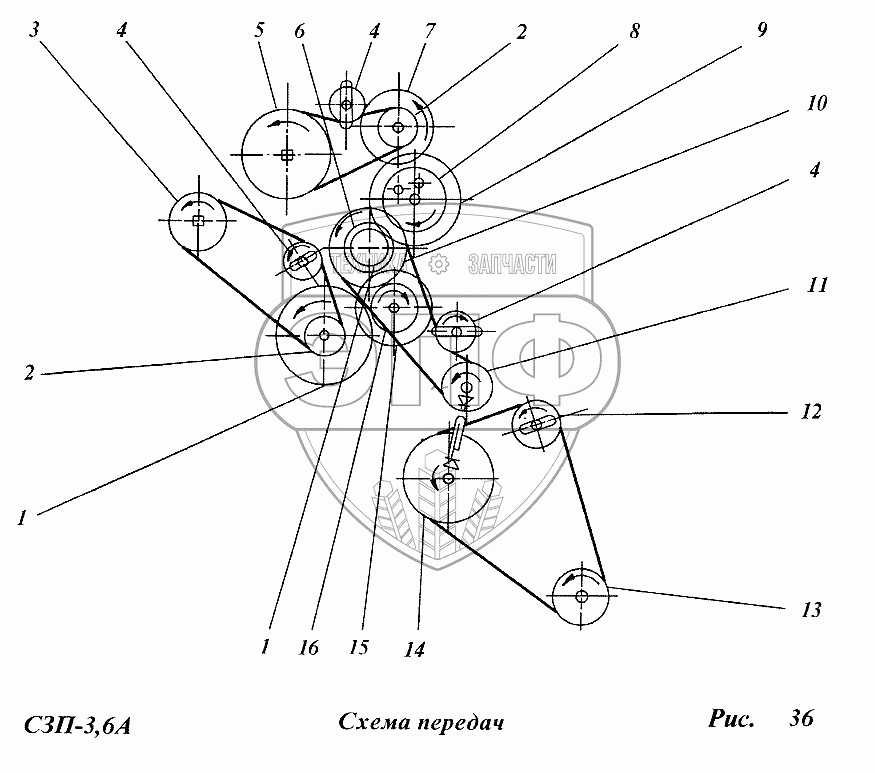 3 4 5 6 4 7 2 8 9

10

4

11

12

13

2

1

1 16 15 14

ТЕХНИКА ЗАПЧАСТИ

ЭПФ

СЗП-3,6А Схема передач Рис. 36