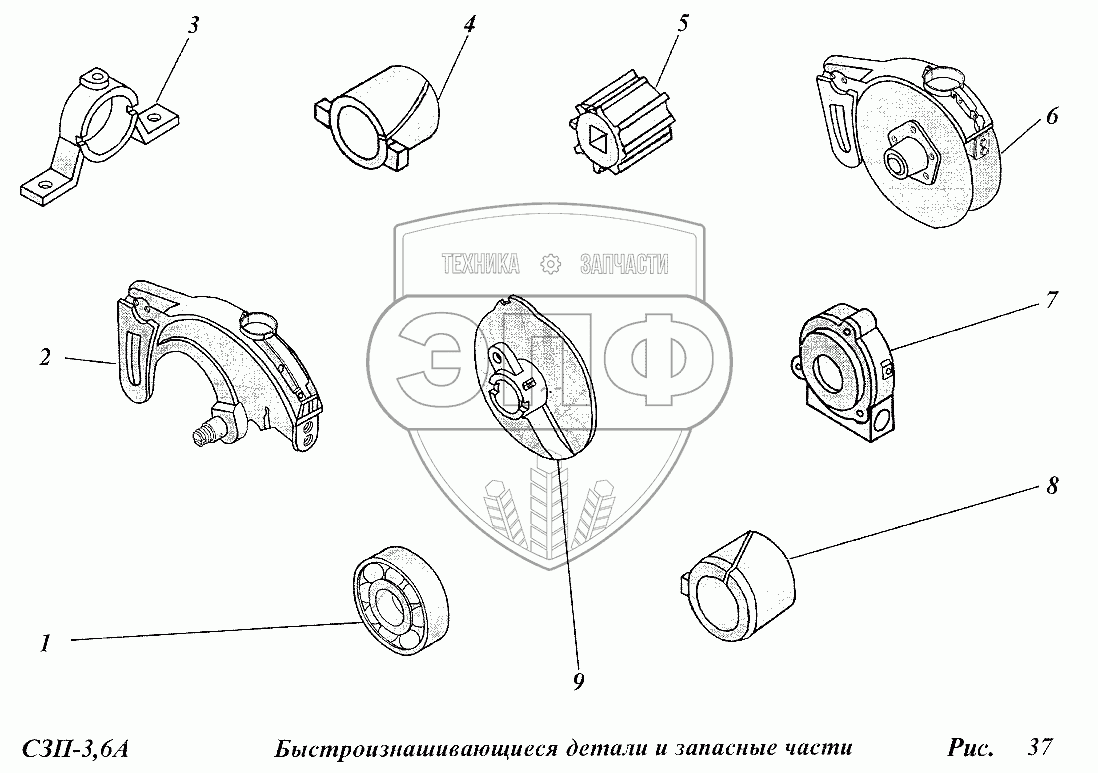 3
4
5
6
ТЕХНИКА ЗАПЧАСТИ
ЭПФ
2
7
8
1
9

СЗП-3,6А Быстроизнашивающиеся детали и запасные части Рис. 37