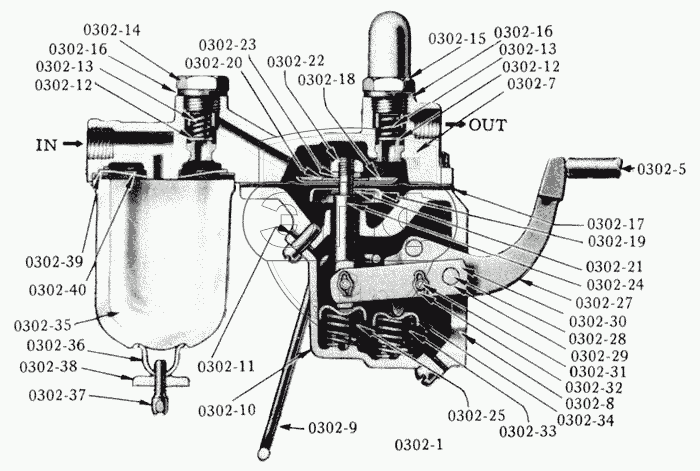 0302-14
0302-16
0302-13
0302-12
0302-23
0302-20
0302-22
0302-18
0302-15
0302-16
0302-13
0302-12
0302-7
IN
OUT
0302-5
0302-17
0302-19
0302-21
0302-24
0302-27
0302-30
0302-28
0302-29
0302-31
0302-32
0302-8
0302-34
0302-33
0302-25
0302-39
0302-40
0302-35
0302-36
0302-38
0302-37
0302-11
0302-10
0302-9
0302-1