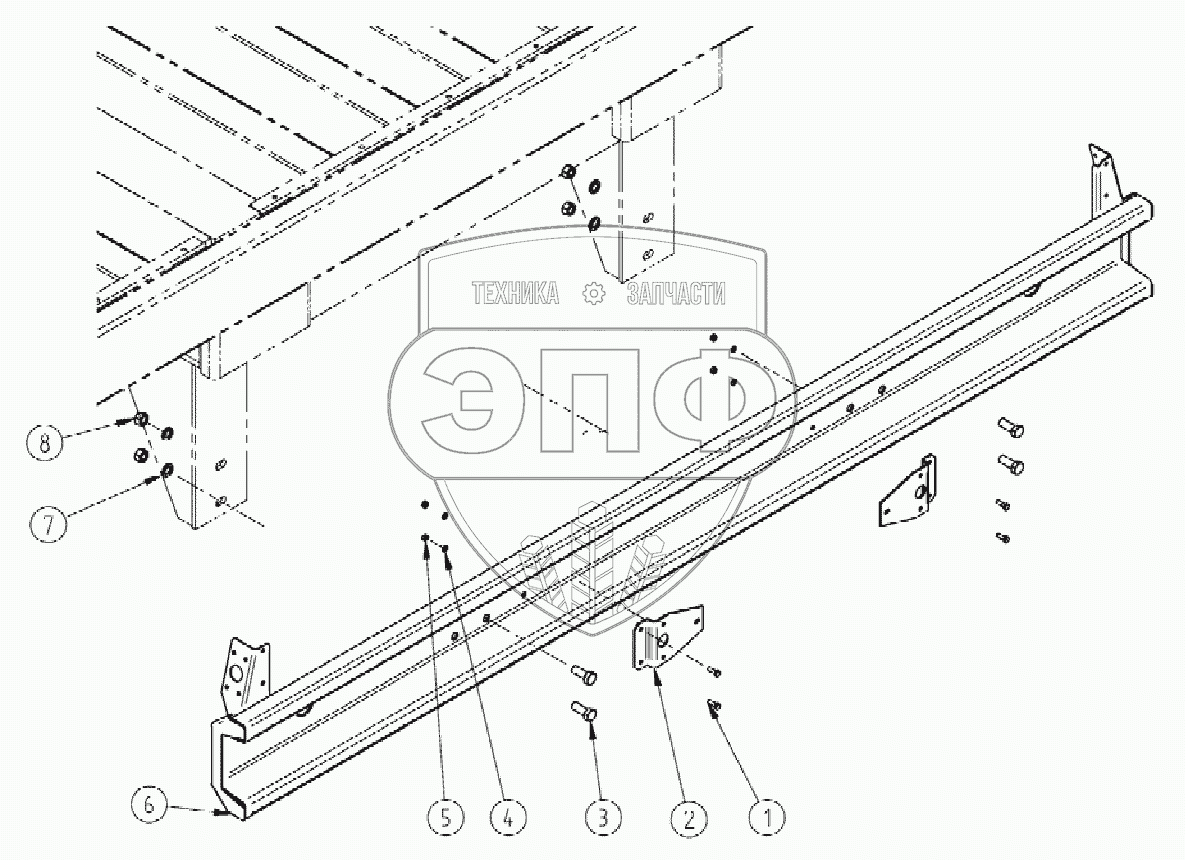 ТЕХНИКА ЗАПЧАСТИ
ЭПФ
8
7
6
5
4
3
2
1