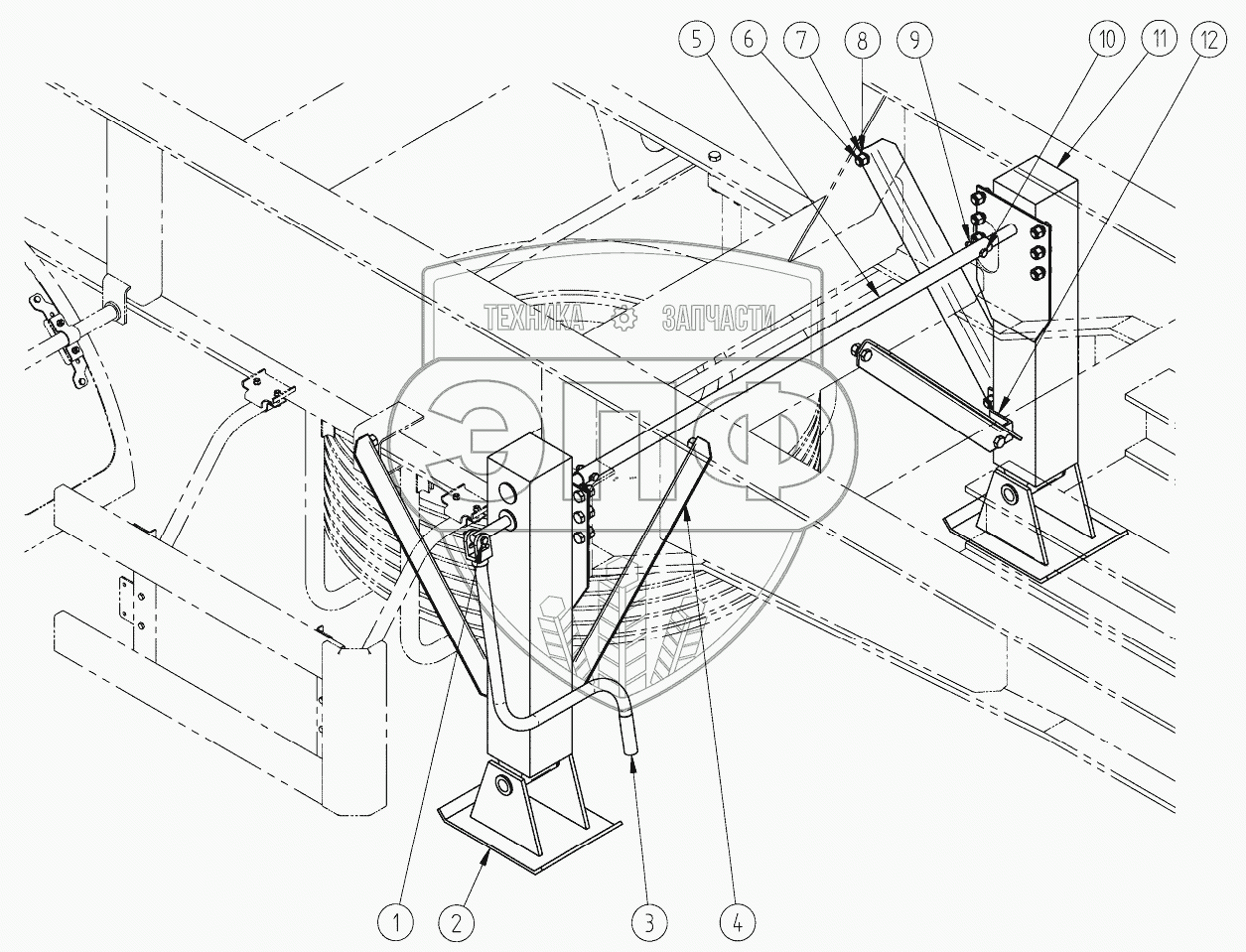 5
6
7
8
9
10
11
12
ТЕХНИКА ЗАПЧАСТИ
ЭПФ
1
2
3
4