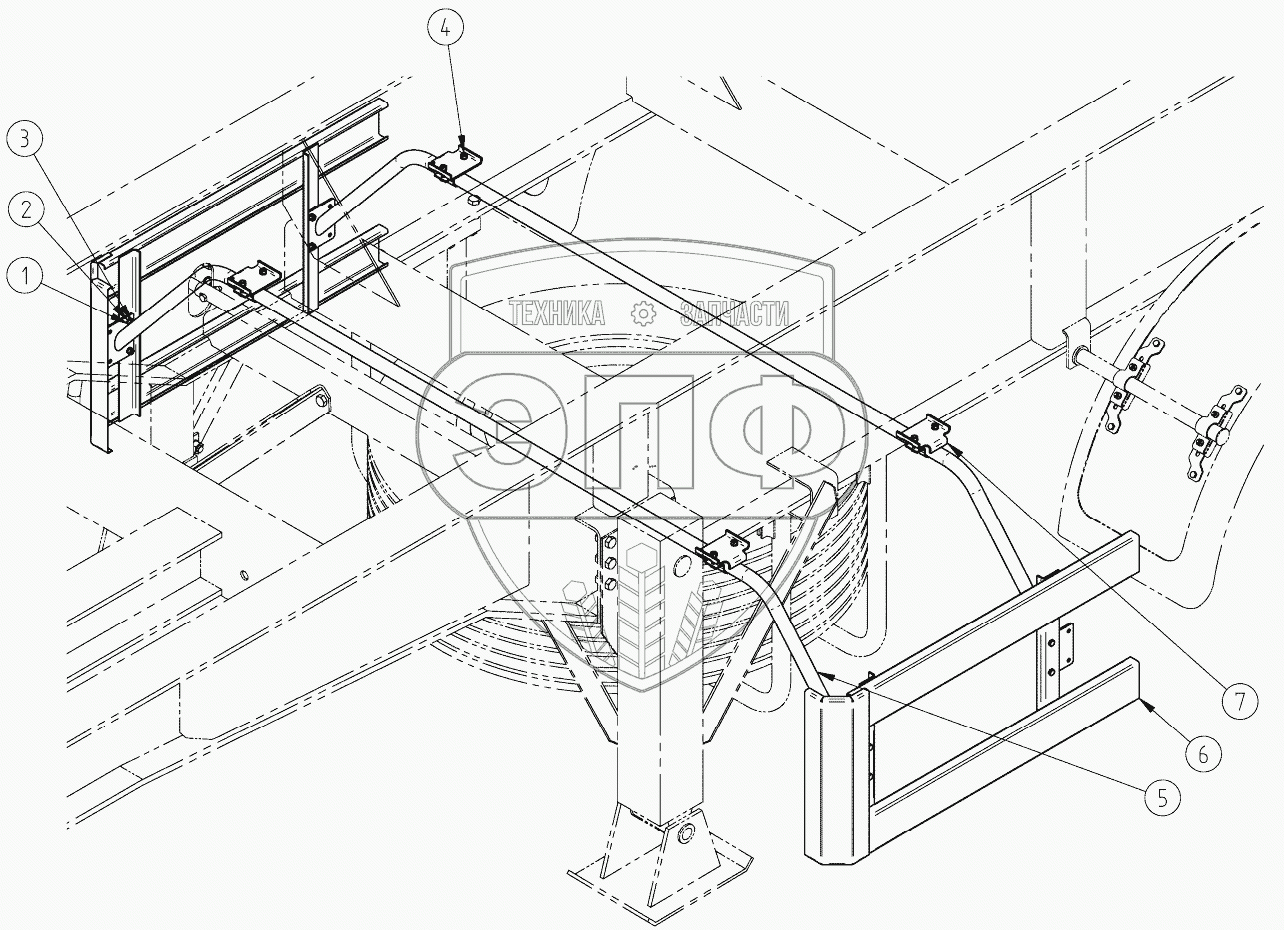 4
3
2
1
ТЕХНИКА ЗАПЧАСТИ
ЭПФ
7
6
5