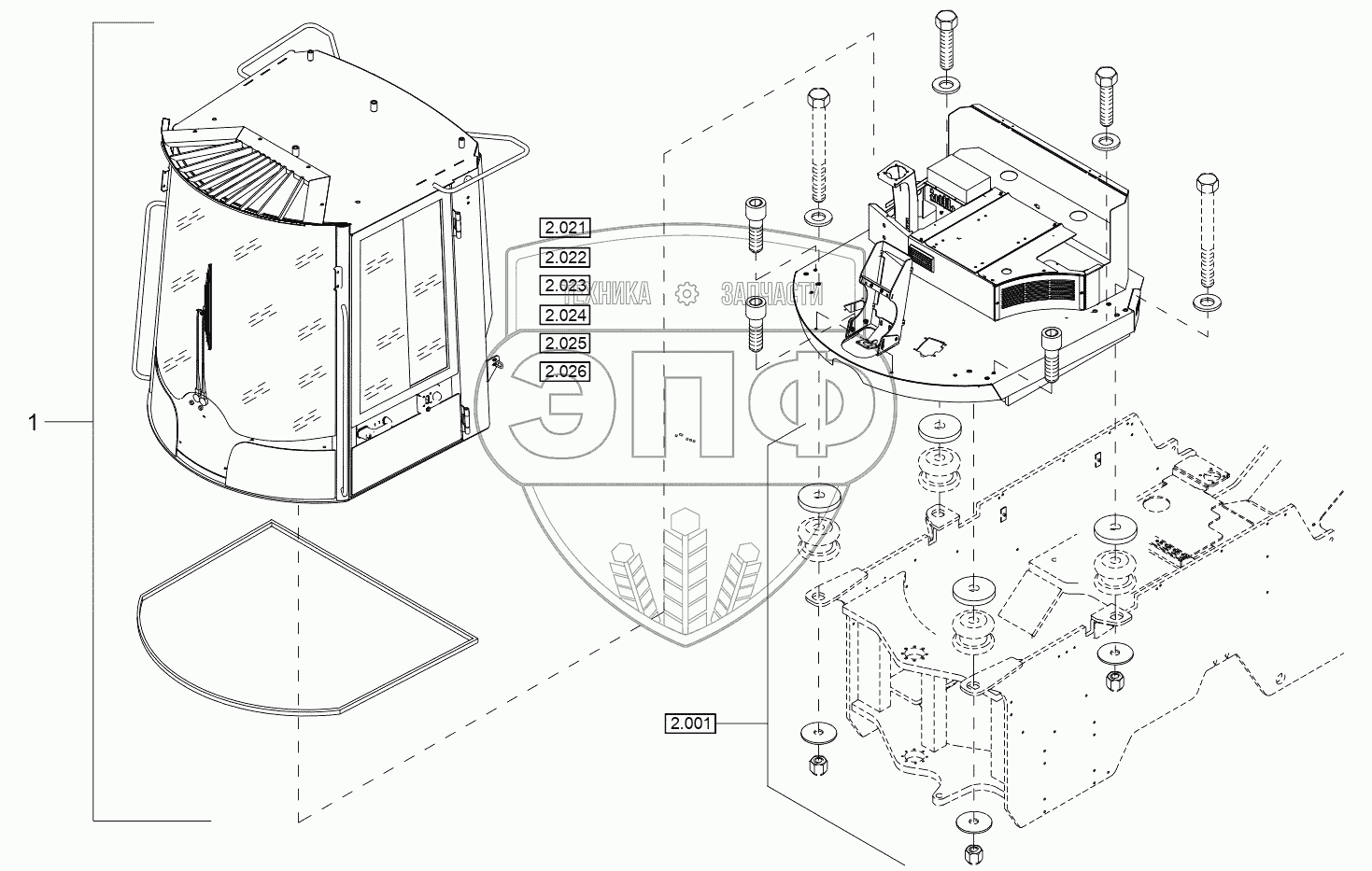 1

2.021
2.022
2.023
2.024
2.025
2.026

ТЕХНИКА ЗАПЧАСТИ
ЭПФ

2.001