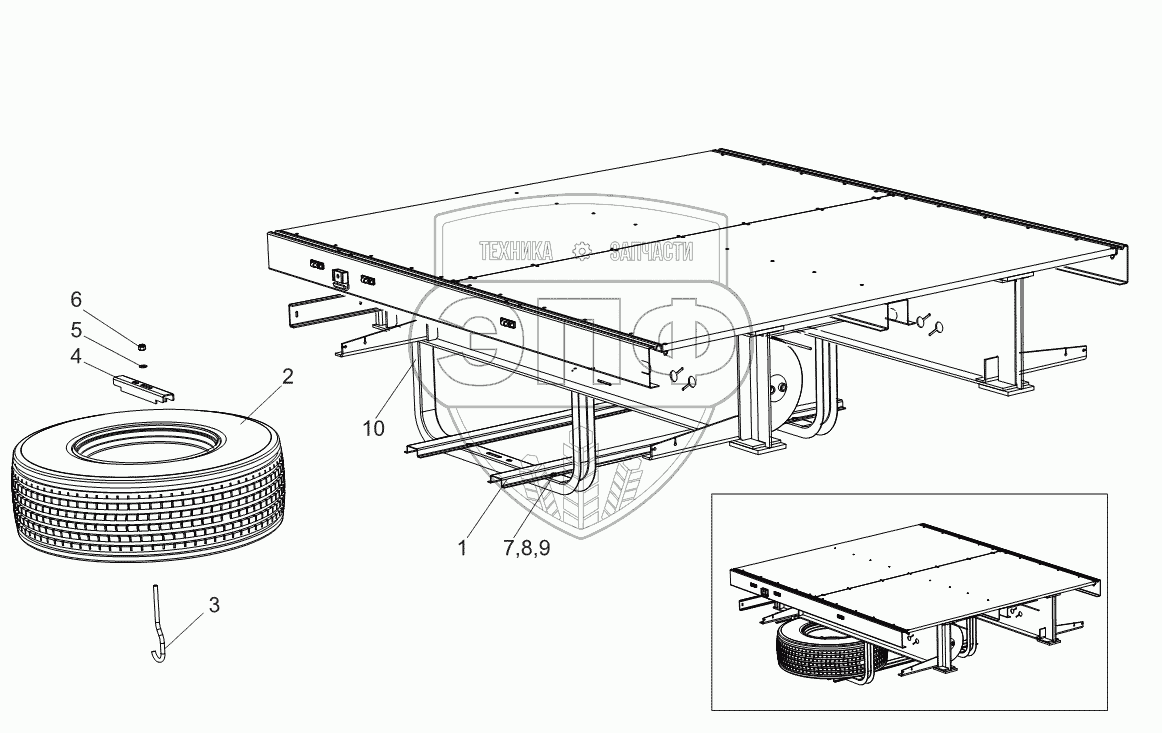 ТЕХНИКА ЗАПЧАСТИ
ЭПФ
6
5
4
2
10
1
7,8,9
3