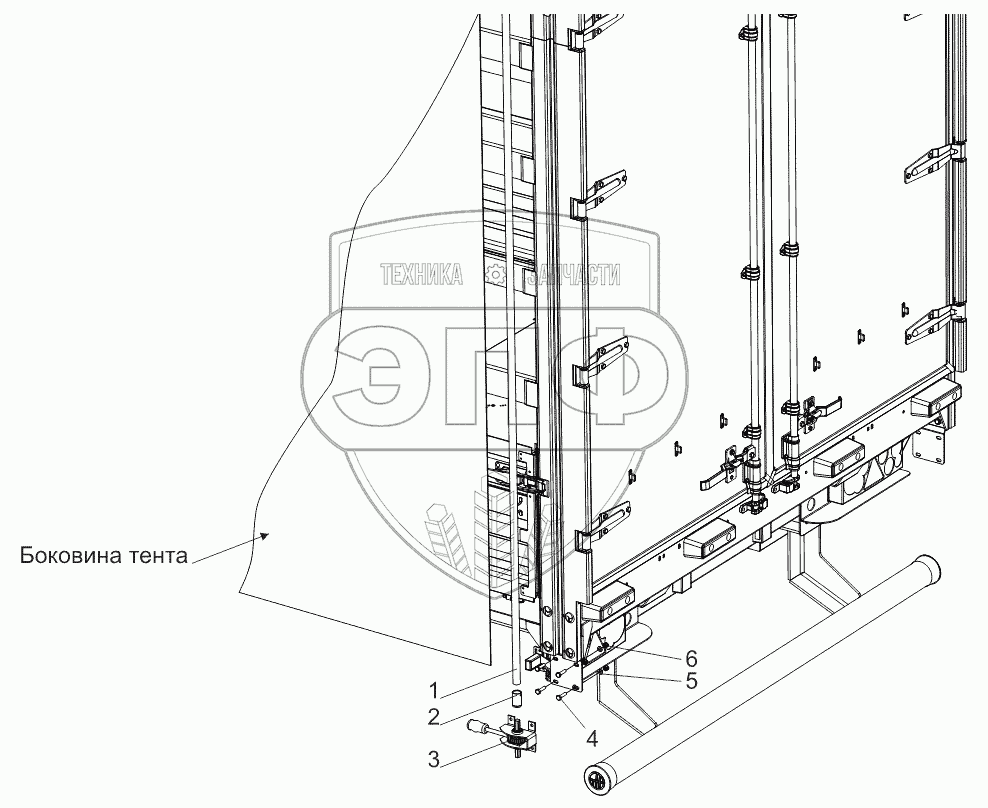 ТЕХНИКА ЗАПЧАСТИ

ЭПФ

Боковина тента

1
2
3
4
5
6