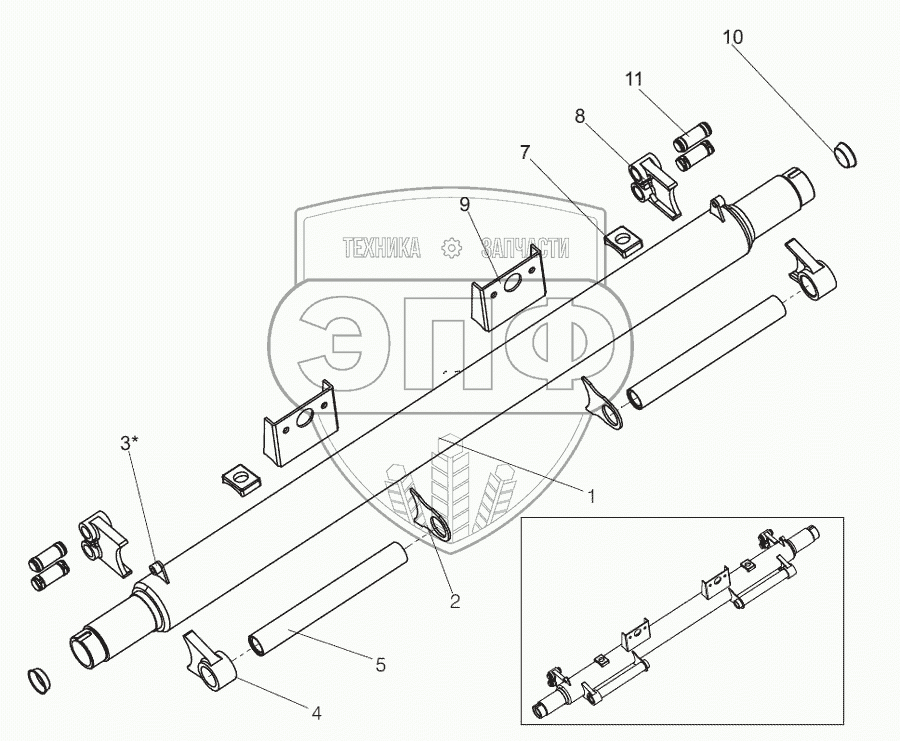 10
11
8
7
9
ТЕХНИКА ЗАПЧАСТИ
ЭПФ
3*
1
2
5
4