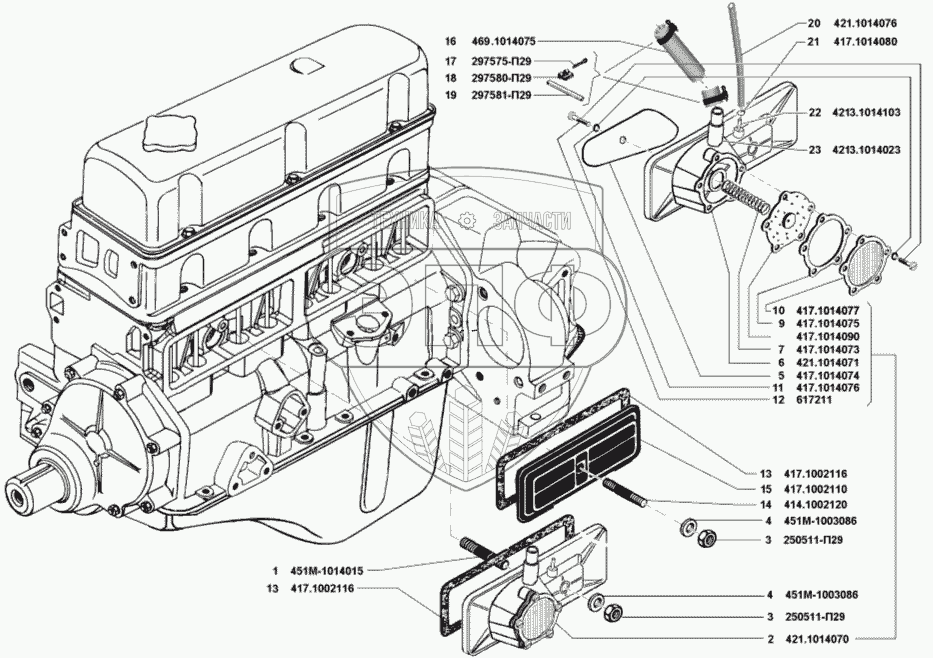 16 469.1014075
17 297575-П29
18 297580-П29
19 297581-П29
20 421.1014076
21 417.1014080
22 4213.1014103
23 4213.1014023
ТЕХНИКА ЗАПЧАСТИ
10 417.1014077
9 417.1014075
417.1014090
7 417.1014073
6 421.1014071
5 417.1014074
11 417.1014076
12 617211
13 417.1002116
15 417.1002110
14 414.1002120
4 451М-1003086
3 250511-П29
1 451М-1014015
13 417.1002116
4 451М-1003086
3 250511-П29
2 421.1014070