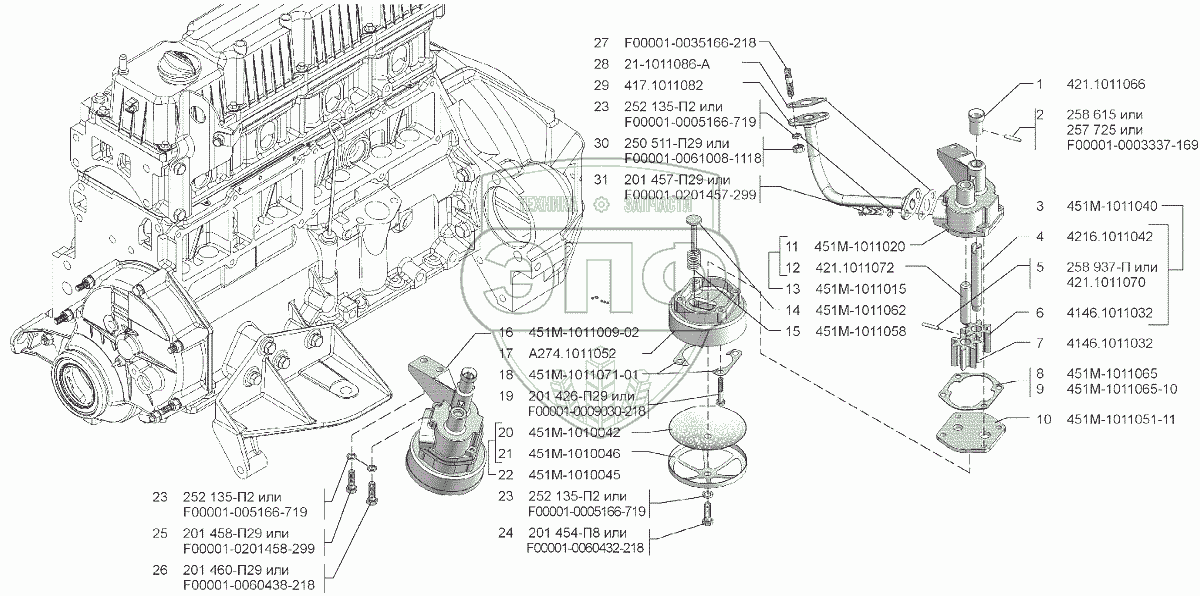 27 F00001-0035166-218
28 21-1011086-А
29 417.1011082
23 252 135-П2 или F00001-0005166-719
30 250 511-П29 или F00001-0061008-1118
31 201 457-П29 или F00001-0201457-299

1 421.1011066
2 258 615 или 257 725 или F00001-0003337-169
3 451М-1011040
4 4216.1011042
5 258 937-П или 421.1011070
6 4146.1011032
7 4146.1011032
8 451М-1011065
9 451М-1011065-10
10 451М-1011051-11

11 451М-1011020
12 421.1011072
13 451М-1011015
14 451М-1011062
15 451М-1011058

16 451М-1011009-02
17 А274.1011052
18 451М-1011071-01
19 201 426-П29 или F00001-0009030-218
20 451М-1010042
21 451М-1010046
22 451М-1010045
23 252 135-П2 или F00001-0005166-719
24 201 454-П8 или F00001-0060432-218

23 252 135-П2 или F00001-005166-719
25 201 458-П29 или F00001-0201458-299
26 201 460-П29 или F00001-0060438-218

ТЕХНИКА ЗАПЧАСТИ
ЭПФ