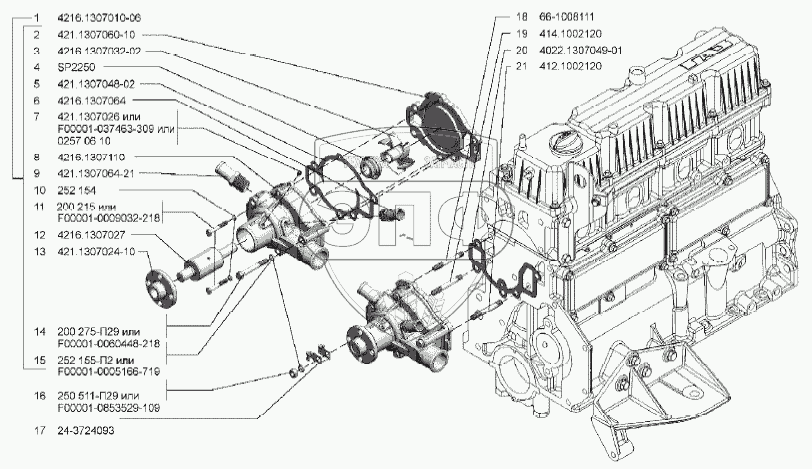 1 4216.1307010-06
2 421.1307060-10
3 4216.1307032-02
4 SP2250
5 421.1307048-02
6 4216.1307064
7 421.1307026 или F00001-037463-309 или 0257 06 10
8 4216.1307110
9 421.1307064-21
10 252 154
11 200 215 или F00001-0009032-218
12 4216.1307027
13 421.1307024-10
14 200 275-П29 или F00001-0060448-218
15 252 155-П2 или F00001-0005166-719
16 250 511-П29 или F00001-0853529-109
17 24-3724093

18 66-1008111
19 414.1002120
20 4022.1307049-01
21 412.1002120

ГАЗ