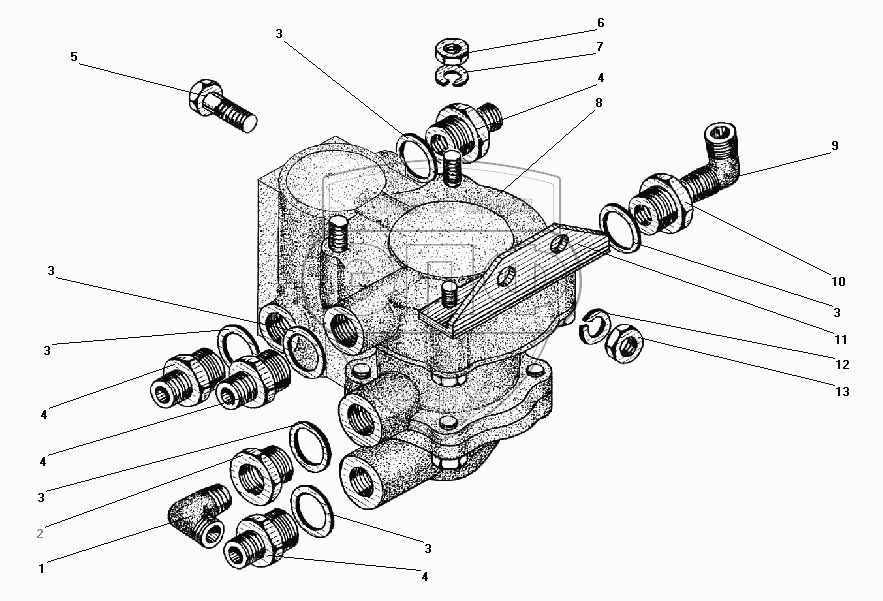 5
3
6
7
4
8
9
10
3
11
12
13
3
3
4
4
3
2
1
3
4