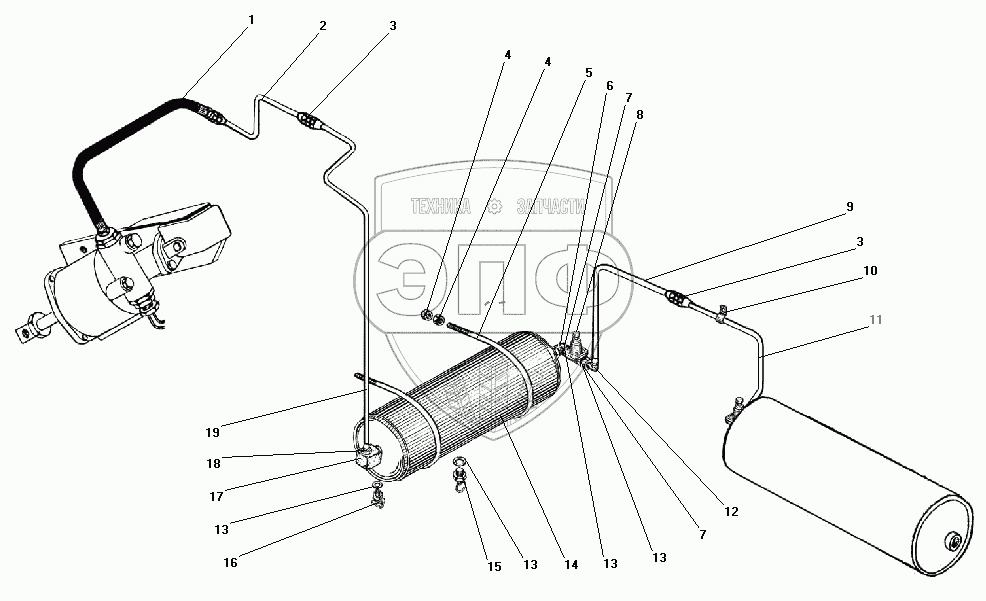 1
2
3
4
4
5
6
7
8
ТЕХНИКА ЗАПЧАСТИ
ЭПФ
9
3
10
11
19
18
17
13
16
15
13
14
13
13
7
12