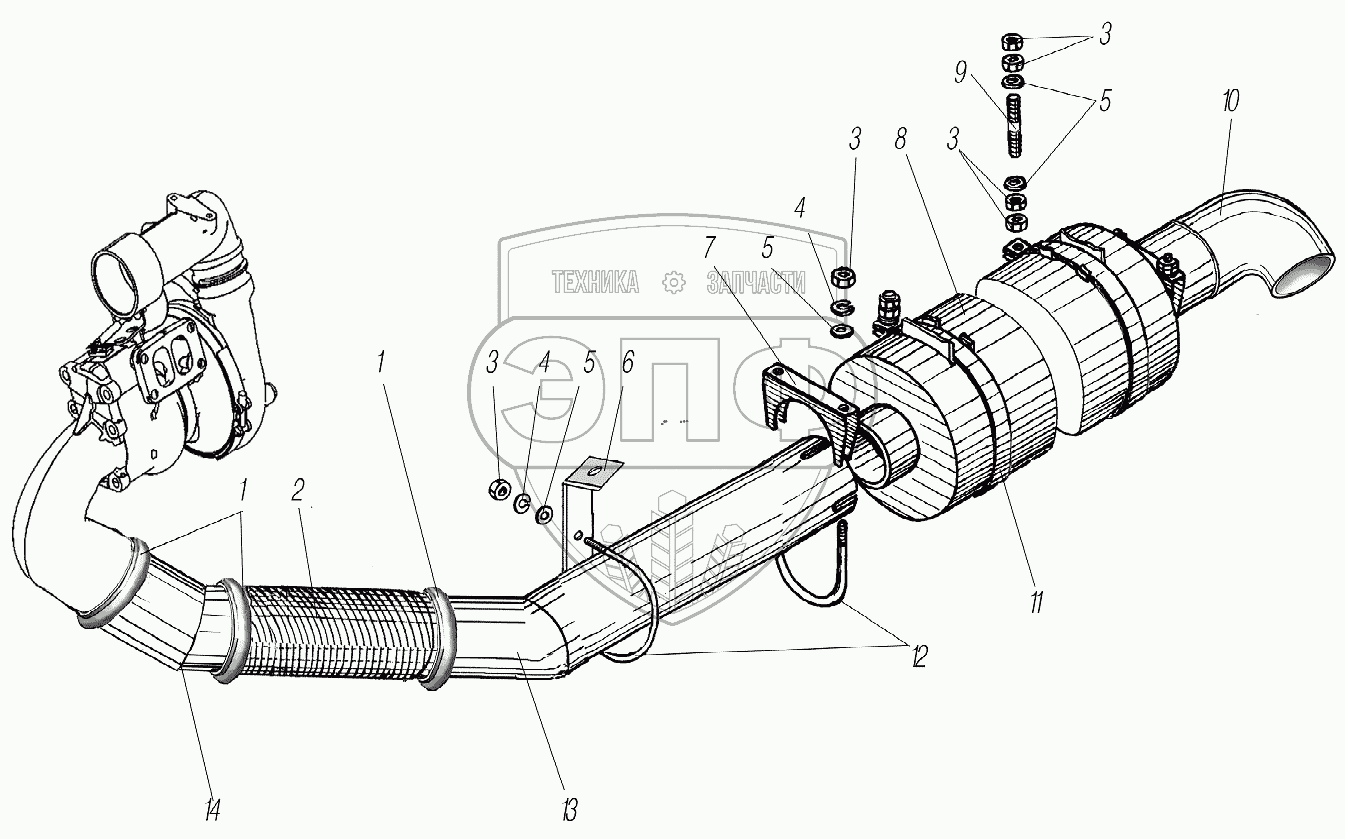 3
9
5
10
3
8
3
4
5
7
ТЕХНИКА ЗАПЧАСТИ
ЭПФ
1
3
4
5
6
1
2
11
12
14
13