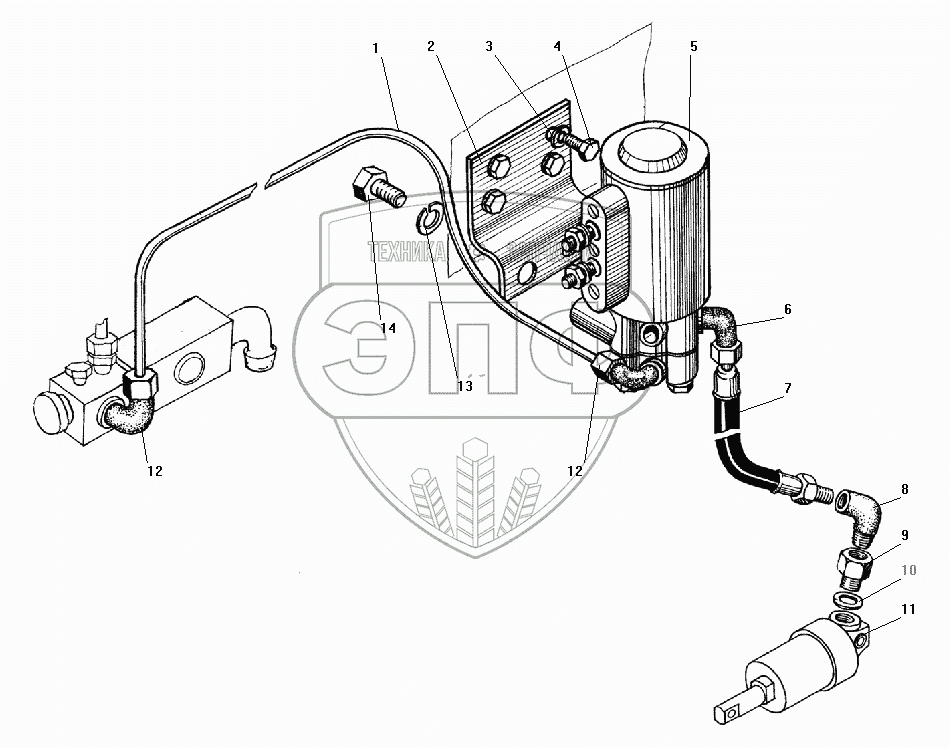 1
2
3
4
5
ТЕХНИКА
ЭПФ
14
13
6
7
12
12
8
9
10
11