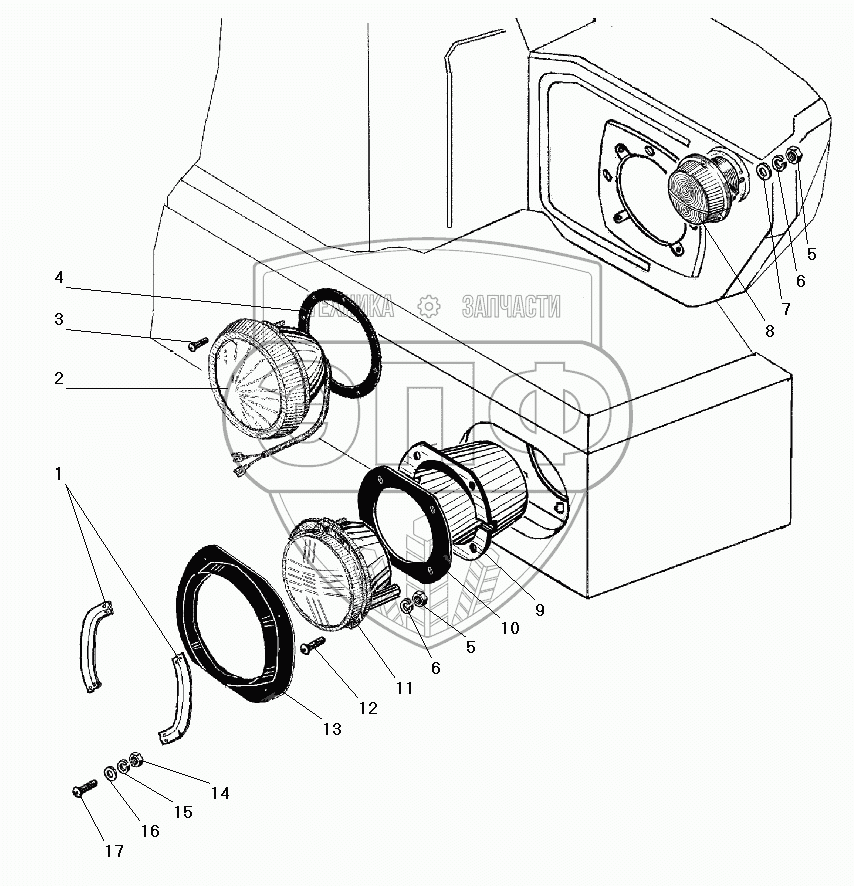 ТЕХНИКА ЗАПЧАСТИ
ЭПФ
4
3
2
1
5
6
7
8
9
10
5
6
11
12
13
14
15
16
17