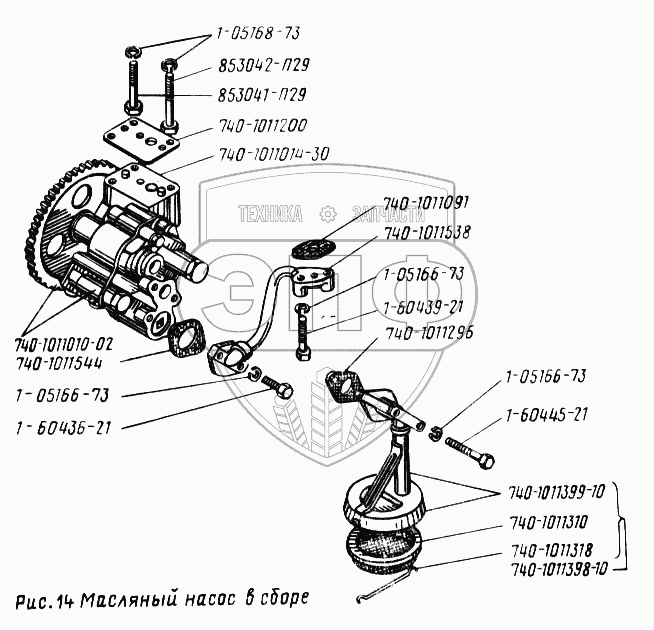 1-05168-73
853042-П29
853041-П29
740-1011200
740-1011014-30
ТЕХНИКА ЗАПЧАСТИ
ЭПФ
740-1011091
740-1011538
1-05166-73
1-60439-21
740-1011296
740-1011010-02
740-1011544
1-05166-73
1-60436-21
1-05166-73
1-60445-21
740-1011399-10
740-1011310
740-1011318
740-1011398-10
Рис.14 Масляный насос в сборе