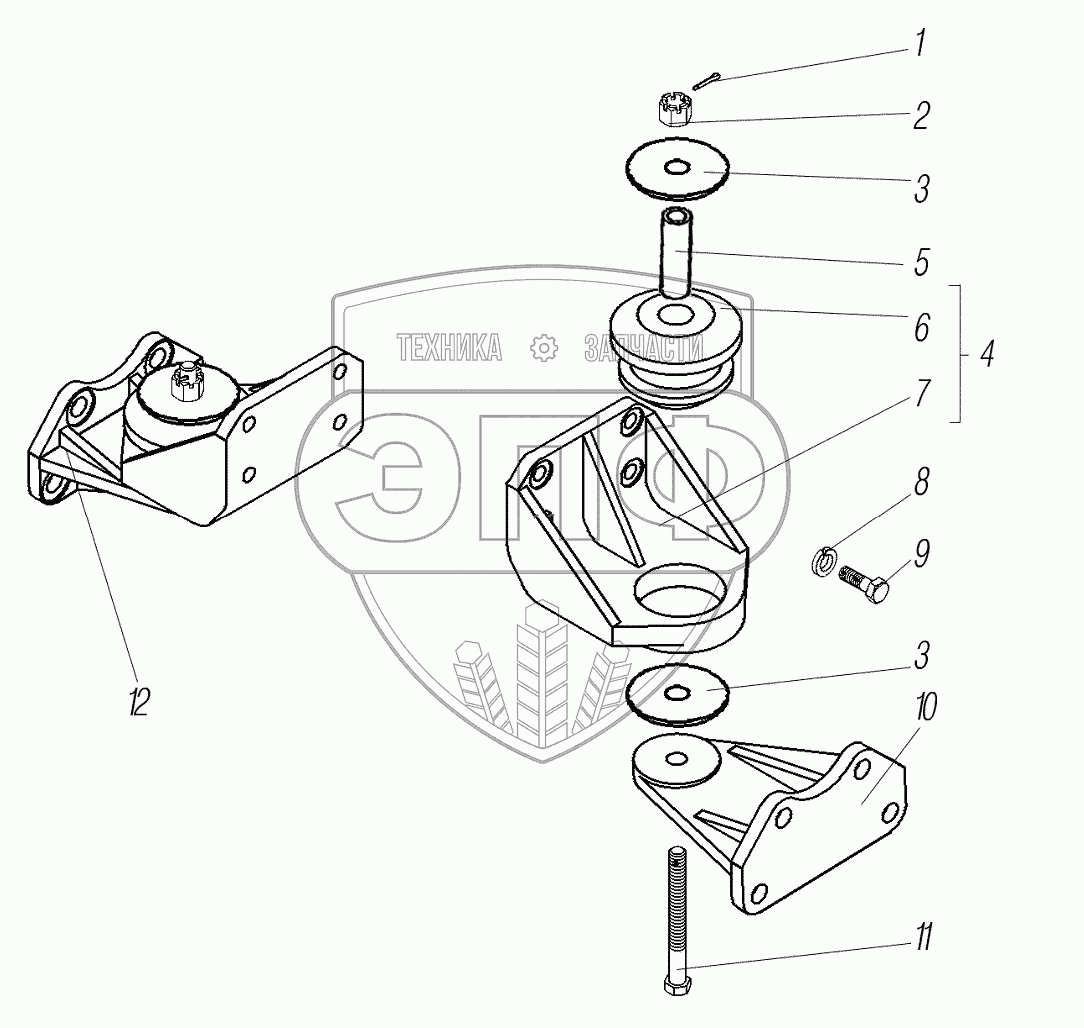 1
2
3
5
6
4
7
8
9
3
10
11
12
ТЕХНИКА ЗАПЧАСТИ
ЭПФ