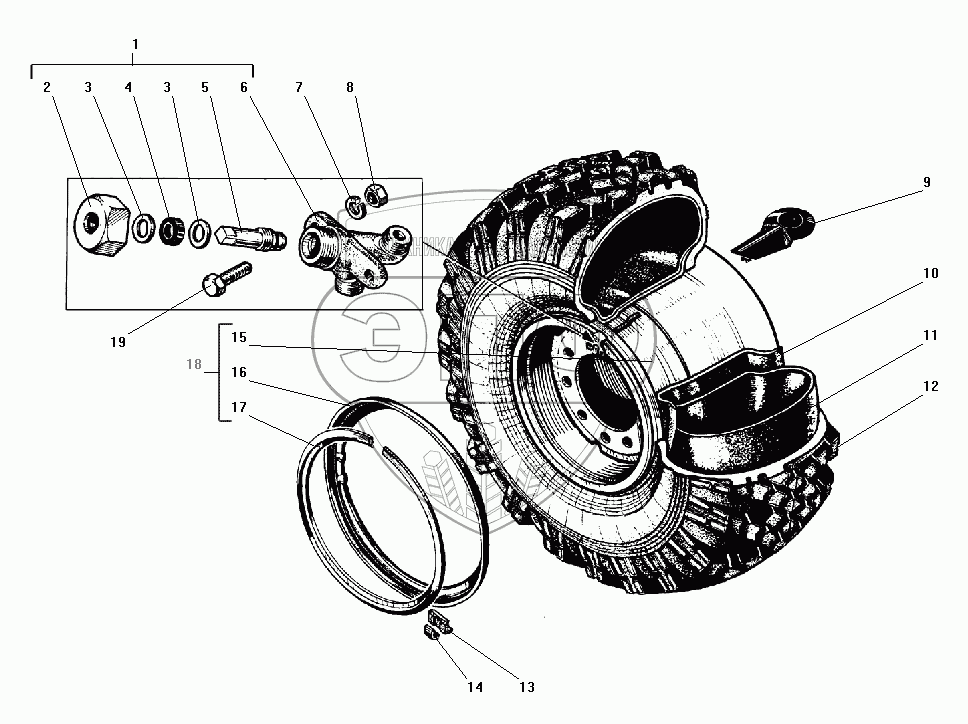 1
2
3
4
3
5
6
7
8
9
10
11
12
19
18
15
16
17
14
13