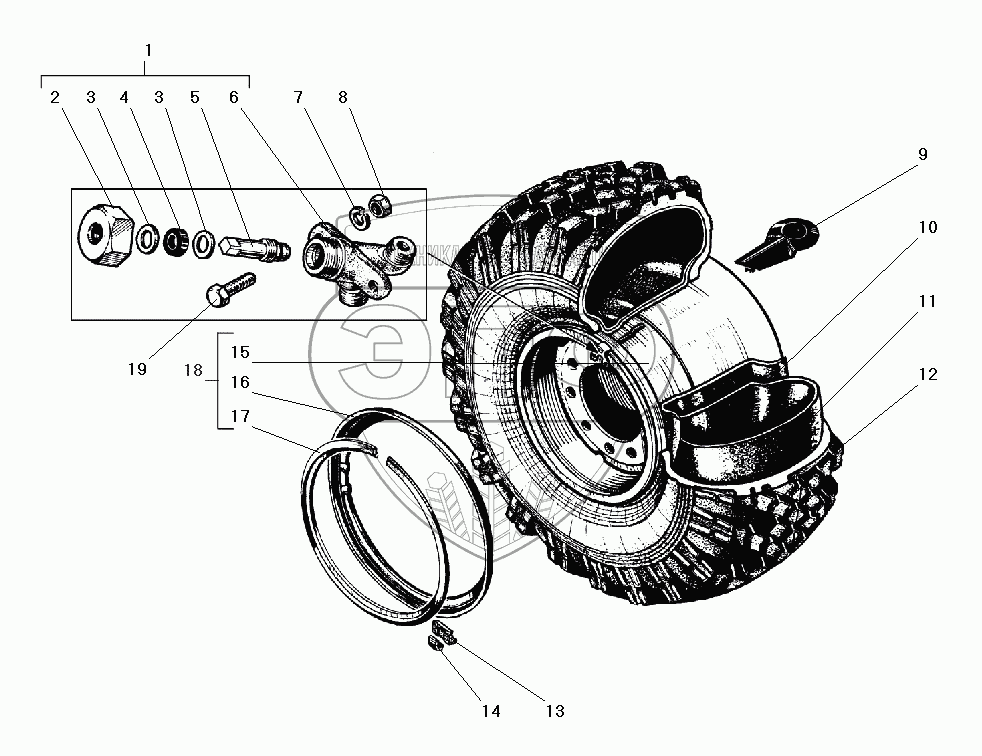 1
2 3 4 3 5 6 7 8
9
10
11
12
19
18
15
16
17
14 13