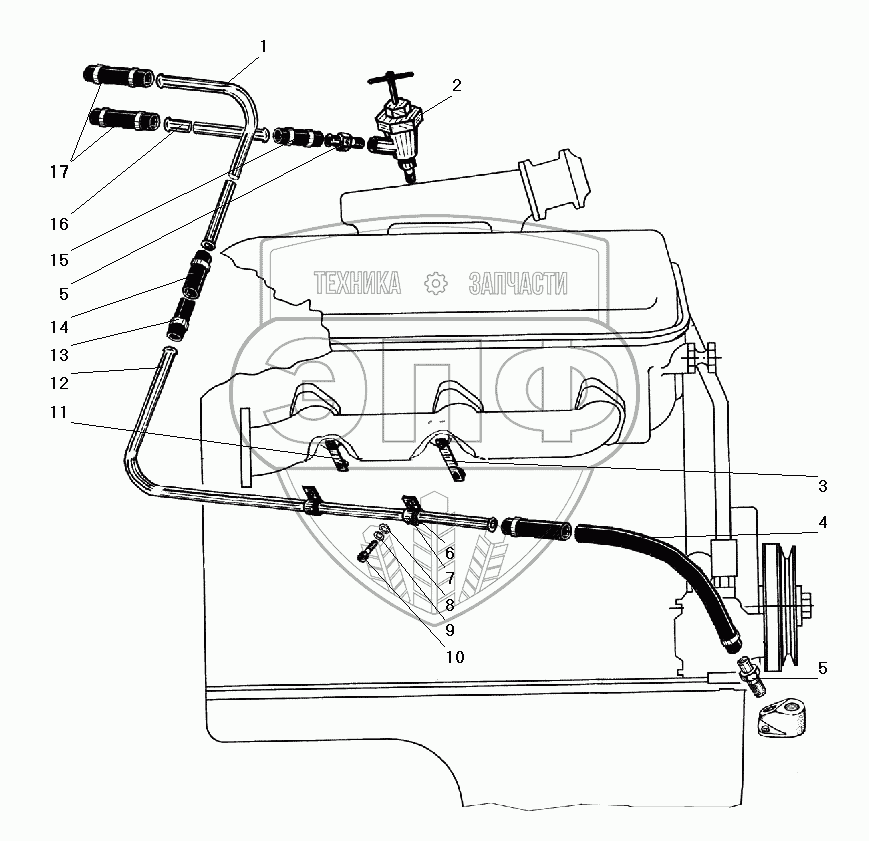 1
2
17
16
15
5
14
13
12
11
ТЕХНИКА ЗАПЧАСТИ
ЭПФ
3
4
6
7
8
9
10
5