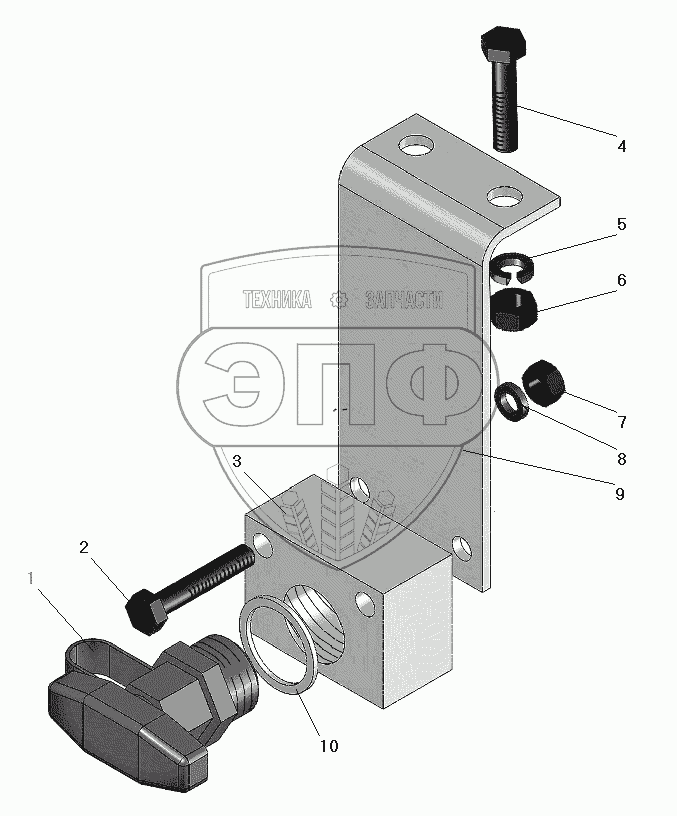 4
5
6
ТЕХНИКА ЗАПЧАСТИ
ЭПФ
7
8
9
3
2
1
10