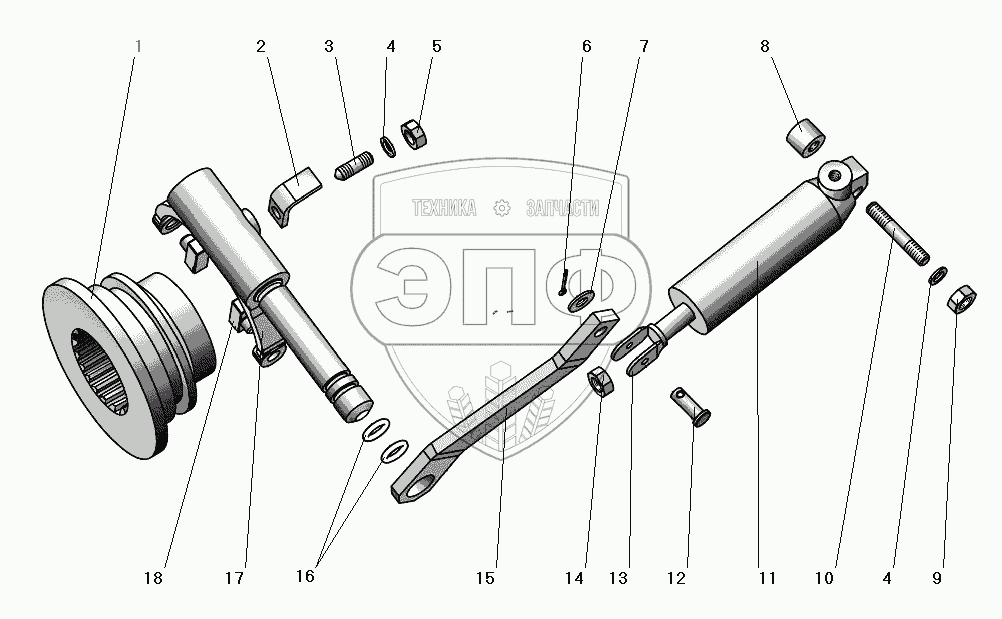 1 2 3 4 5 6 7 8

ТЕХНИКА ЗАПЧАСТИ

ЭПФ

18 17 16 15 14 13 12 11 10 4 9