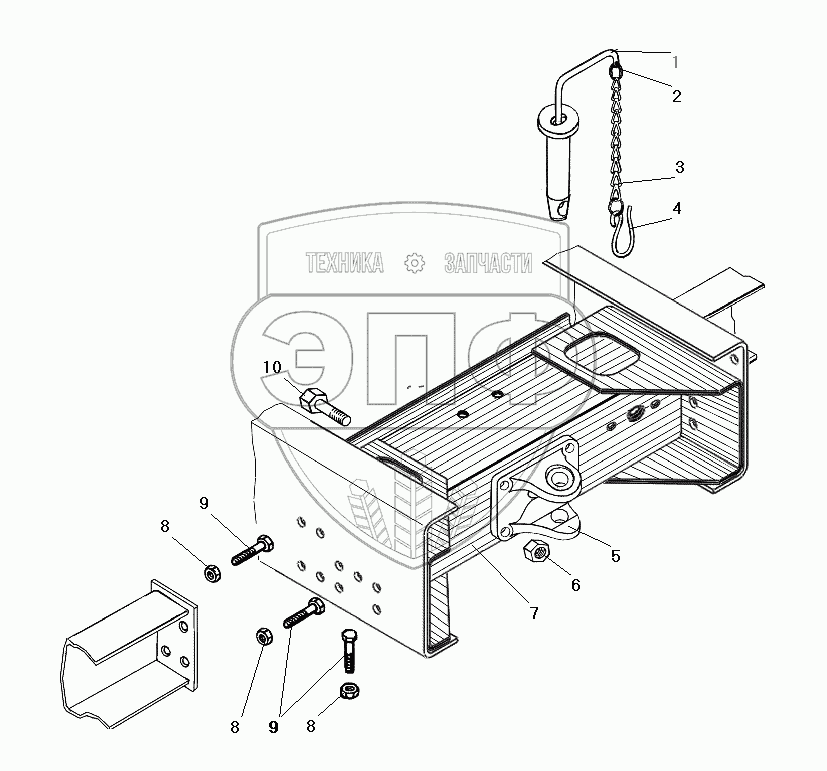 1
2
3
4
ТЕХНИКА ЗАПЧАСТИ
ЭПФ
10
9
8
5
6
7
8
9
8