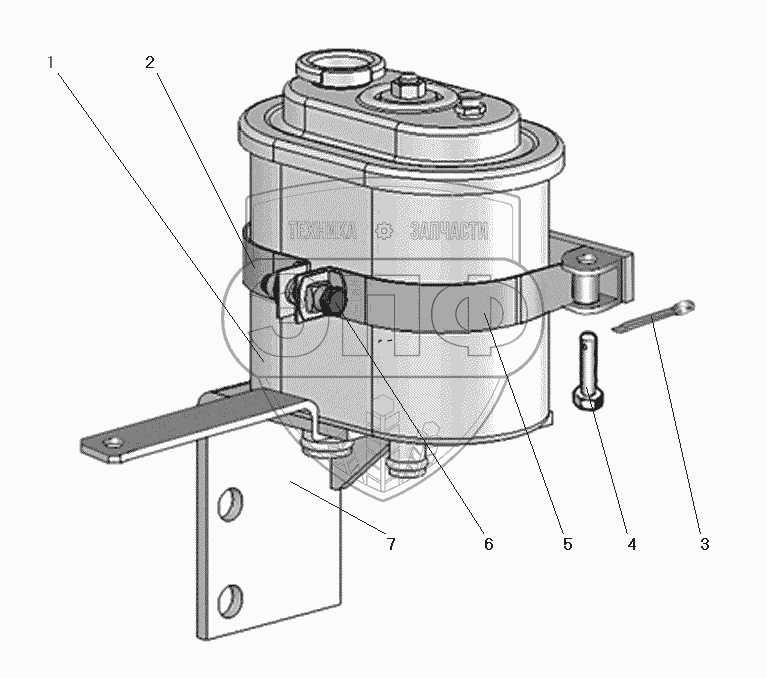 1
2
ТЕХНИКА ЗАПЧАСТИ
ЭПФ
7
6
5
4
3