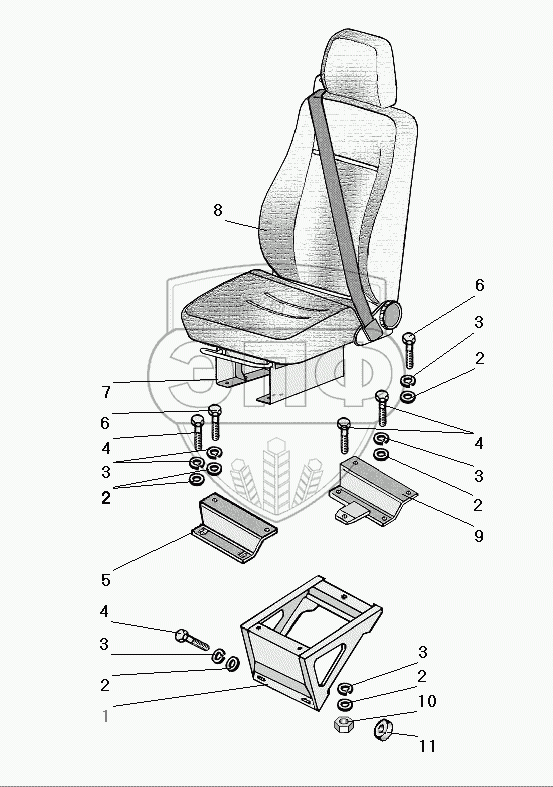 8
6
3
2
7
6
4
3
2
4
3
2
9
5
4
3
2
1
3
2
10
11
ЭПФ