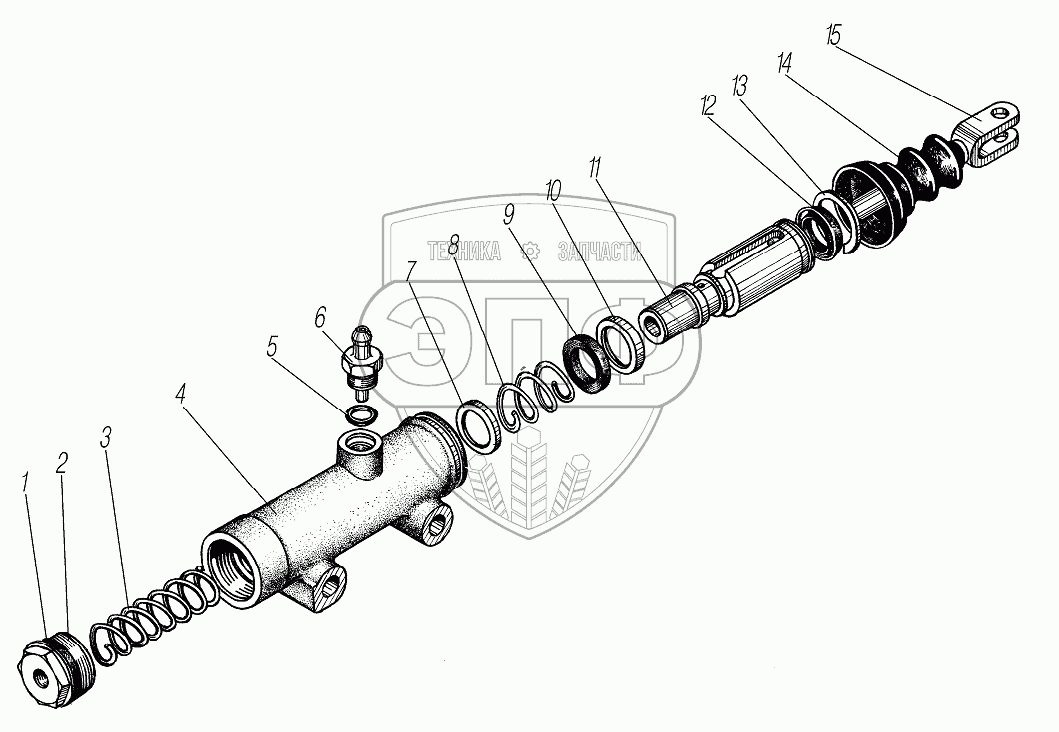 15
14
13
12
11
10
9
8
7
6
5
4
3
2
1
ТЕХНИКА ЗАПЧАСТИ
ЭПФ