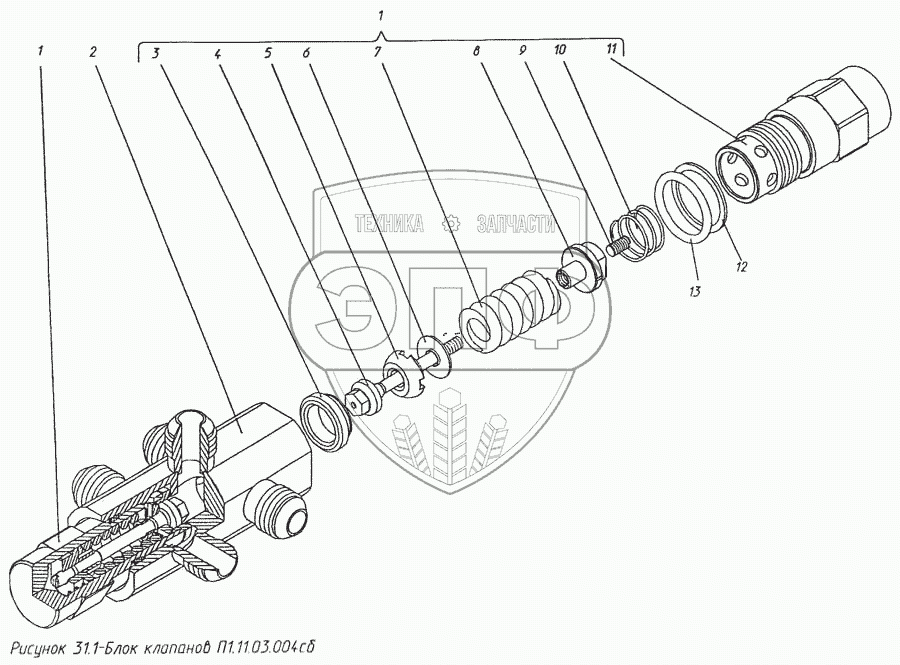 1

1 2 3 4 5 6 7 8 9 10 11

ТЕХНИКА ЗАПЧАСТИ

ЭПФ

12

13

Рисунок 31.1-Блок клапанов П1.11.03.004сб