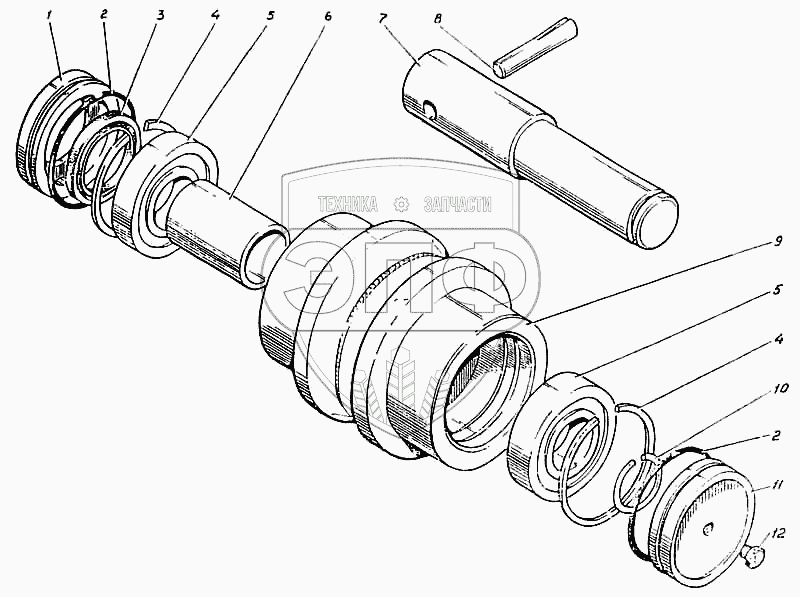 1
2
3
4
5
6
7
8
ТЕХНИКА ЗАПЧАСТИ
ЭПФ
9
5
4
10
2
11
12