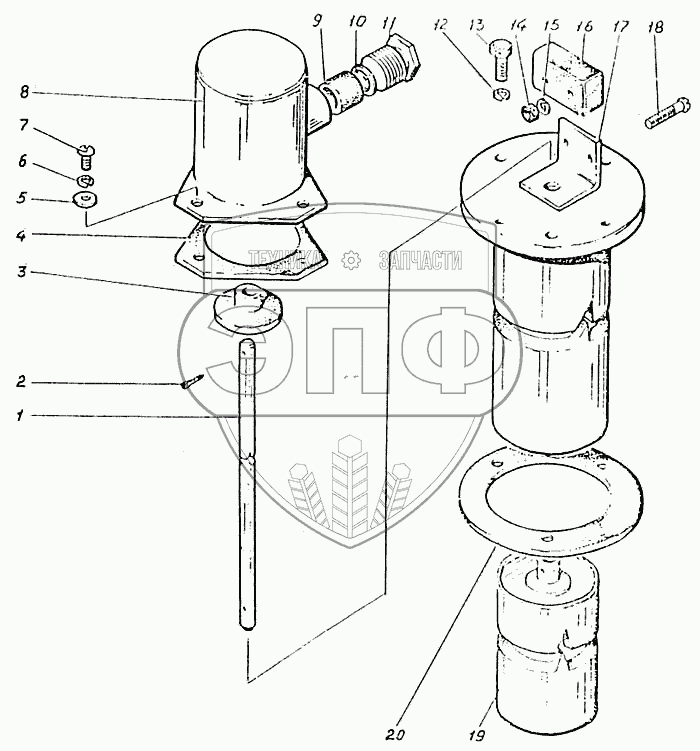 9 10 11 12 13 14 15 16 17 18
8
7
6
5
4
3
2
1
ТЕХНИКА ЗАПЧАСТИ
ЭПФ
20
19