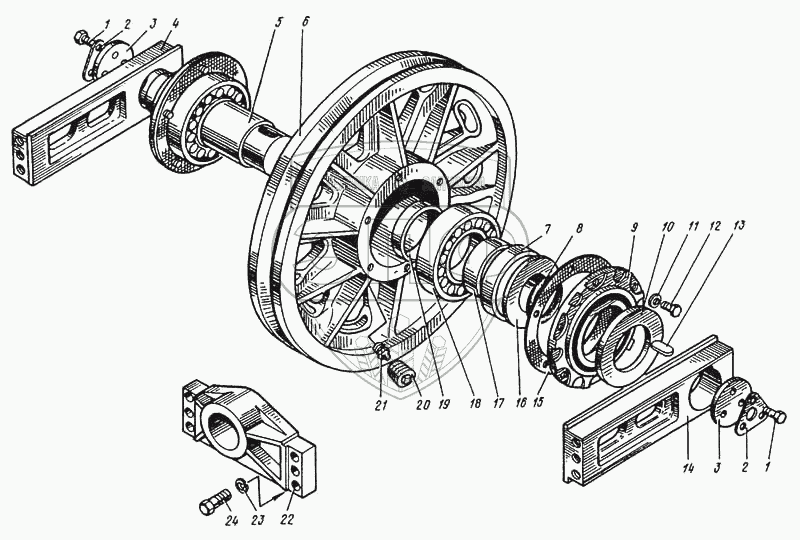 1 2 3 4 5 6 7 8 9 10 11 12 13 21 20 19 18 17 16 15 14 3 2 1 24 23 22