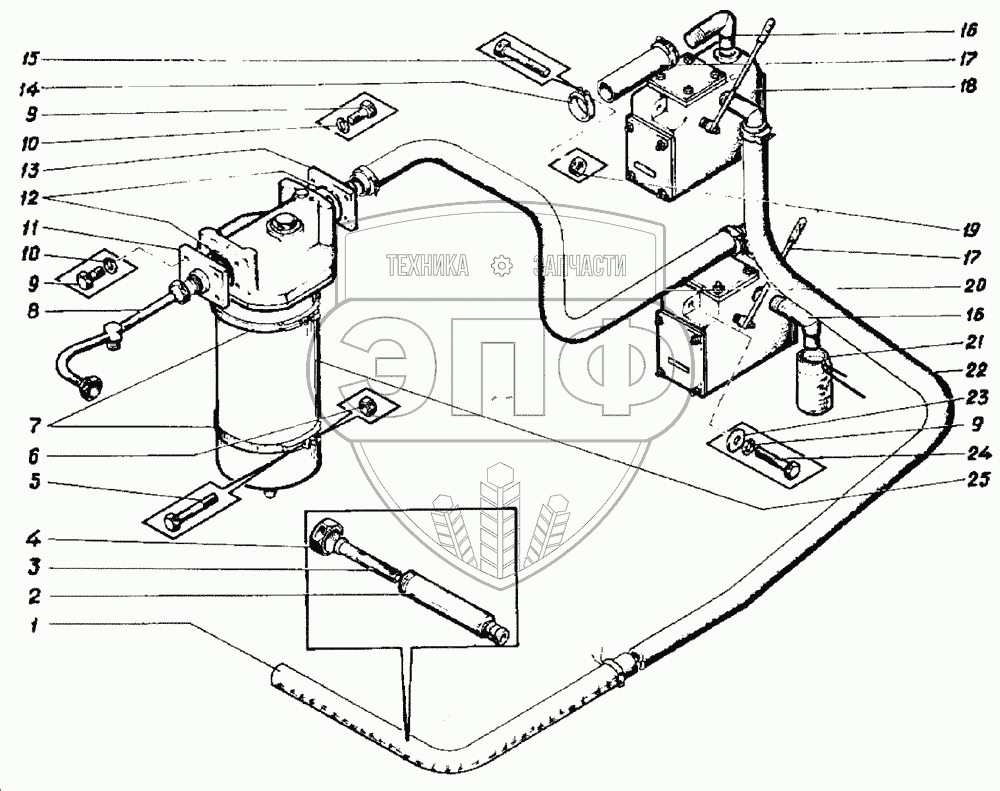 15
14
9
10
13
12
11
10
9
8
7
6
5
4
3
2
1
16
17
18
19
17
20
16
21
22
23
9
24
25
ТЕХНИКА ЗАПЧАСТИ
ЭПФ