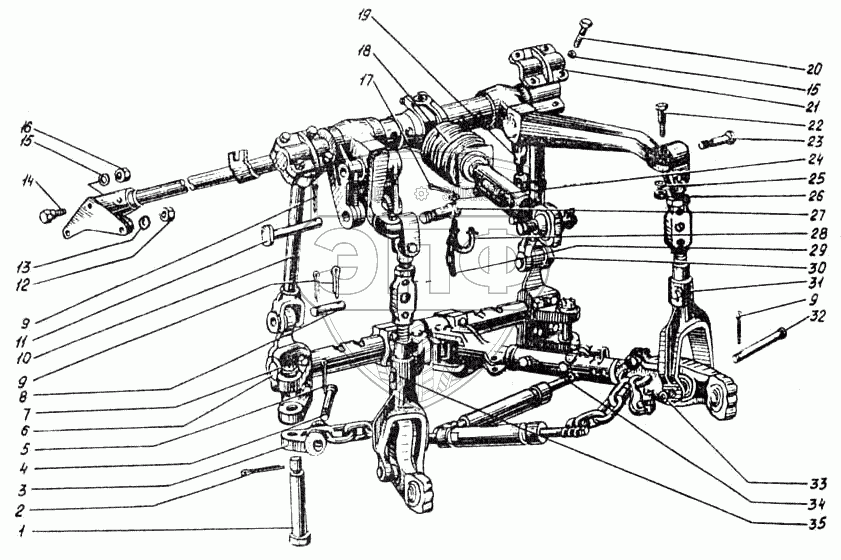 19
18
17
16
15
14
13
12
9
11
10
9
8
7
6
5
4
3
2
1
20
15
21
22
23
24
25
26
27
28
29
30
31
9
32
33
34
35
ЭФ