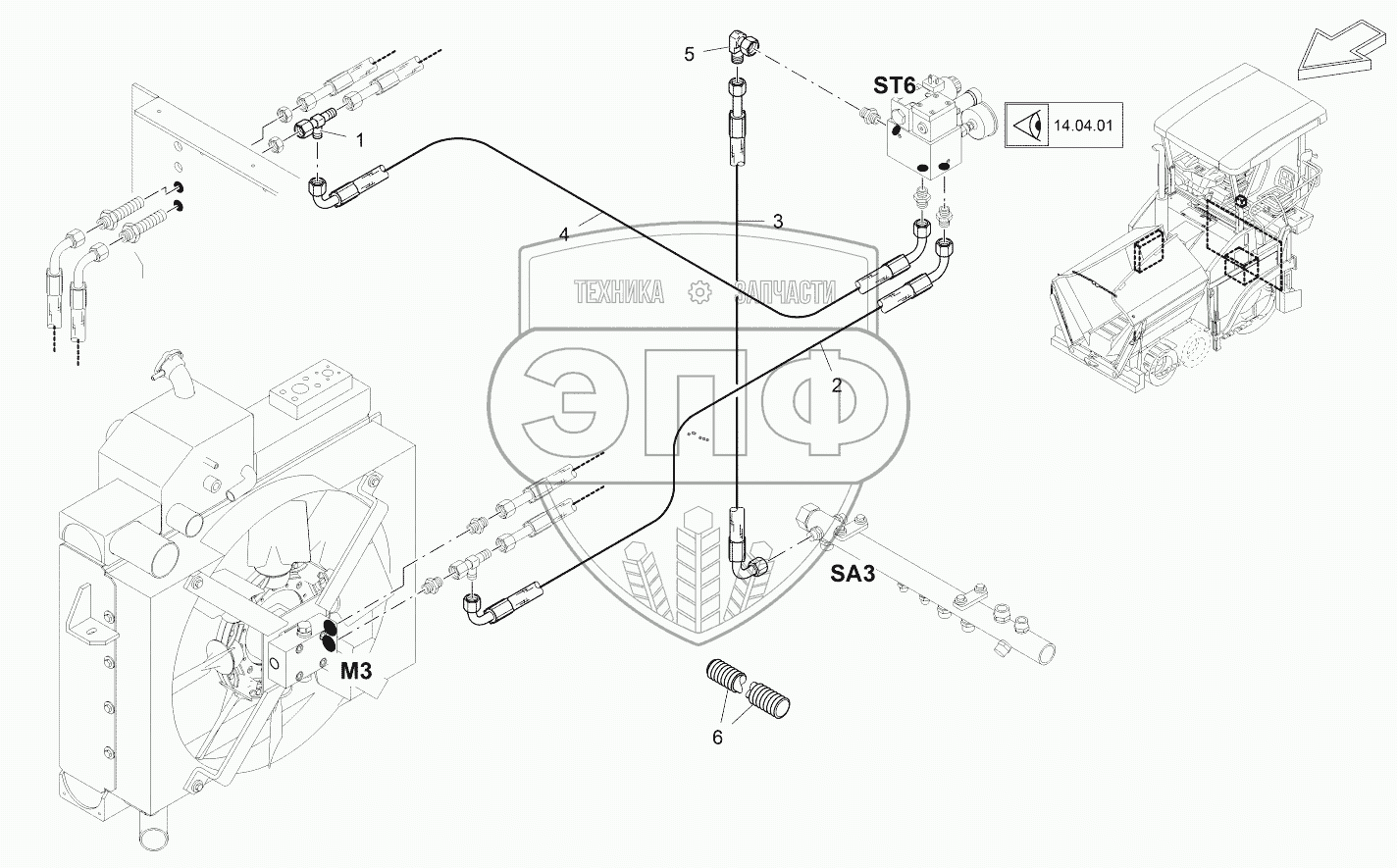 5
ST6
14.04.01
1
4
3
ТЕХНИКА ЗАПЧАСТИ
ЭПФ
2
SA3
M3
6