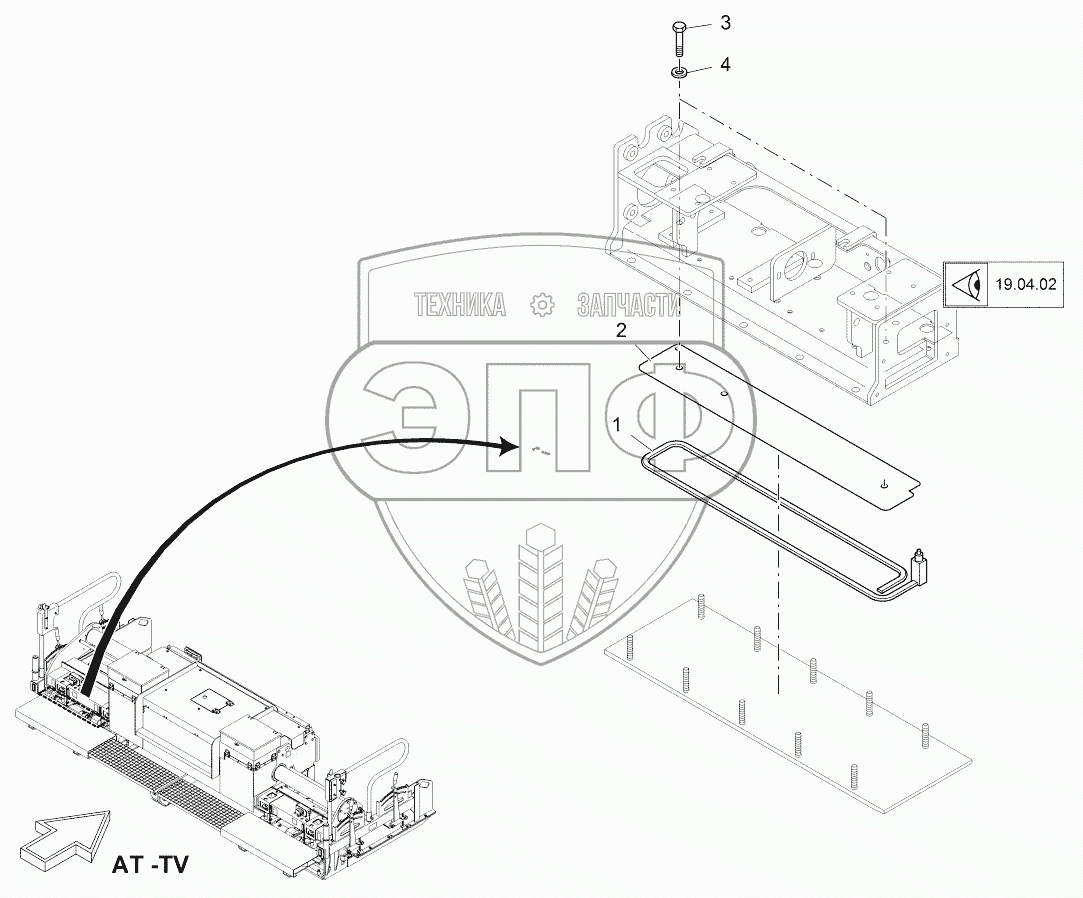 3
4
19.04.02
ТЕХНИКА ЗАПЧАСТИ
ЭПФ
2
1
AT -TV