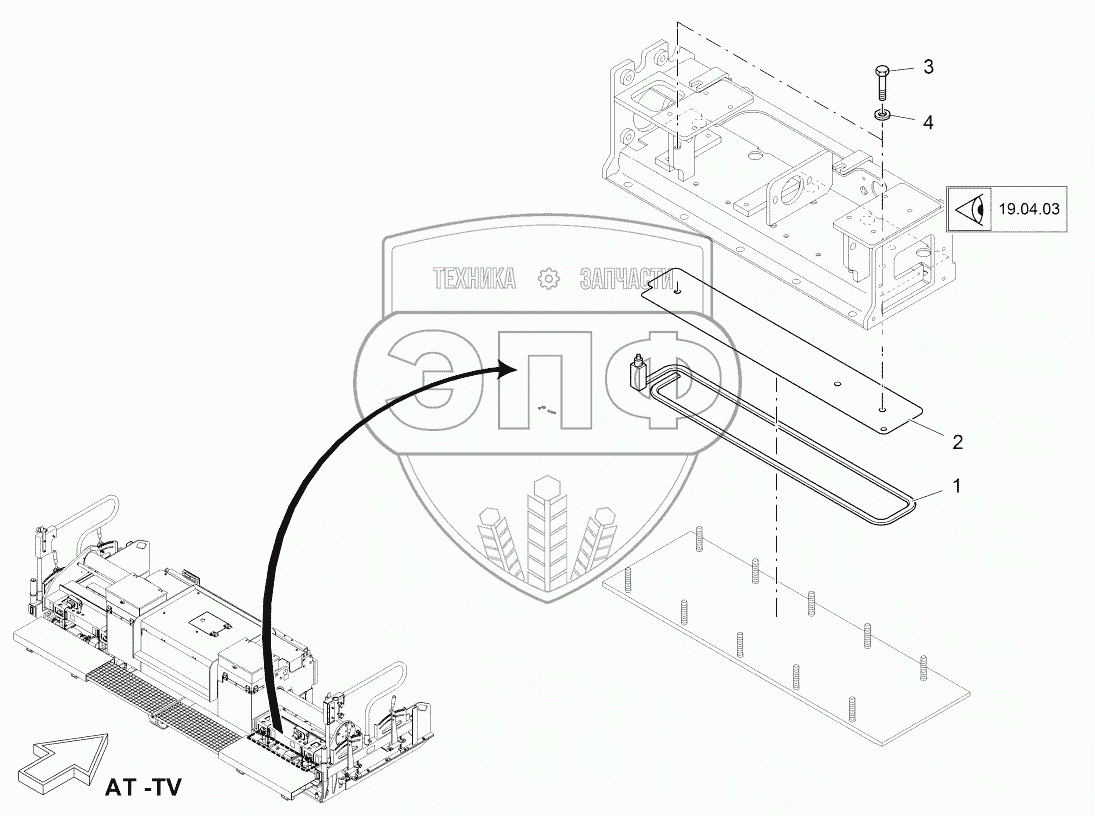 3
4
19.04.03
ТЕХНИКА ЗАПЧАСТИ
ЭПФ
2
1
AT -TV